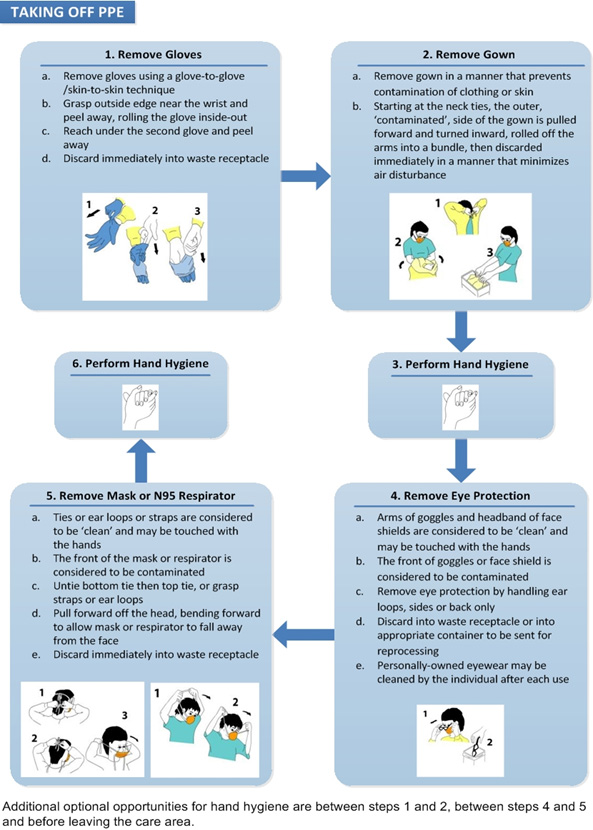 TAKING OFF PPE

1. Remove Gloves

a. Remove gloves using a glove-to-glove /skin-to-skin technique
b. Grasp outside edge near the wrist and peel away, rolling the glove inside-out
c. Reach under the second glove and peel away
d. Discard immediately into waste receptacle

1 2 3

2. Remove Gown

a. Remove gown in a manner that prevents contamination of clothing or skin
b. Starting at the neck ties, the outer, 'contaminated', side of the gown is pulled forward and turned inward, rolled off the arms into a bundle, then discarded immediately in a manner that minimizes air disturbance

1 2 3

3. Perform Hand Hygiene

4. Remove Eye Protection

a. Arms of goggles and headband of face shields are considered to be 'clean' and may be touched with the hands
b. The front of goggles or face shield is considered to be contaminated
c. Remove eye protection by handling ear loops, sides or back only
d. Discard into waste receptacle or into appropriate container to be sent for reprocessing
e. Personally-owned eyewear may be cleaned by the individual after each use

1 2

5. Remove Mask or N95 Respirator

a. Ties or ear loops or straps are considered to be 'clean' and may be touched with the hands
b. The front of the mask or respirator is considered to be contaminated
c. Untie bottom tie then top tie, or grasp straps or ear loops
d. Pull forward off the head, bending forward to allow mask or respirator to fall away from the face
e. Discard immediately into waste receptacle

1 2 3 1 2

6. Perform Hand Hygiene

Additional optional opportunities for hand hygiene are between steps 1 and 2, between steps 4 and 5 and before leaving the care area.