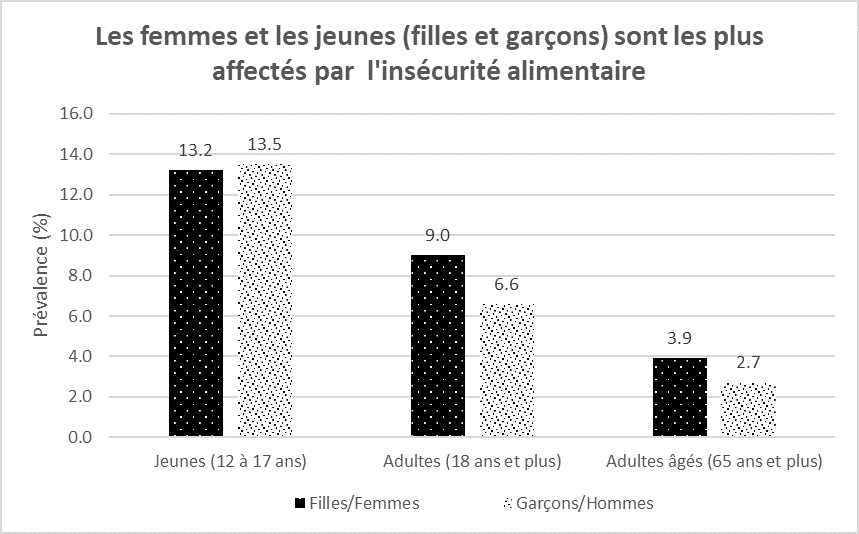 Les femmes et les jeunes (filles et garçons) sont les plus affectés par l'insécurité alimentaire

Prévalence (%)

16.0
14.0
12.0
10.0
8.0
6.0
4.0
2.0
0.0

13.2
13.5
9.0
6.6
3.9
2.7

Jeunes (12 à 17 ans)
Adultes (18 ans et plus)
Adultes âgés (65 ans et plus)

Filles/Femmes
Garçons/Hommes