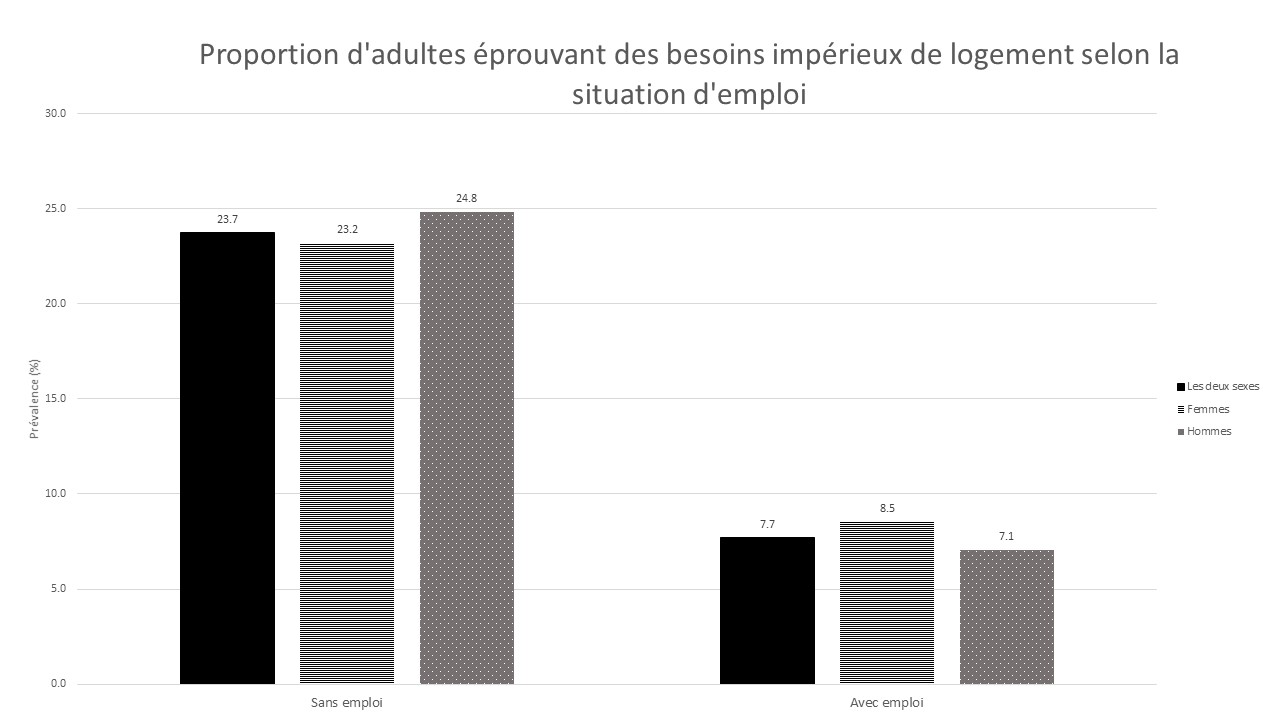 Proportion d'adultes éprouvant des besoins impérieux de logement selon la situation d'emploi

Prévalence (%)

30.0
25.0
20.0
15.0
10.0
5.0
0.0

23.7
23.2
24.8
7.7
8.5
7.1

Sans emploi
Avec emploi

Les deux sexes
Femmes
Hommes