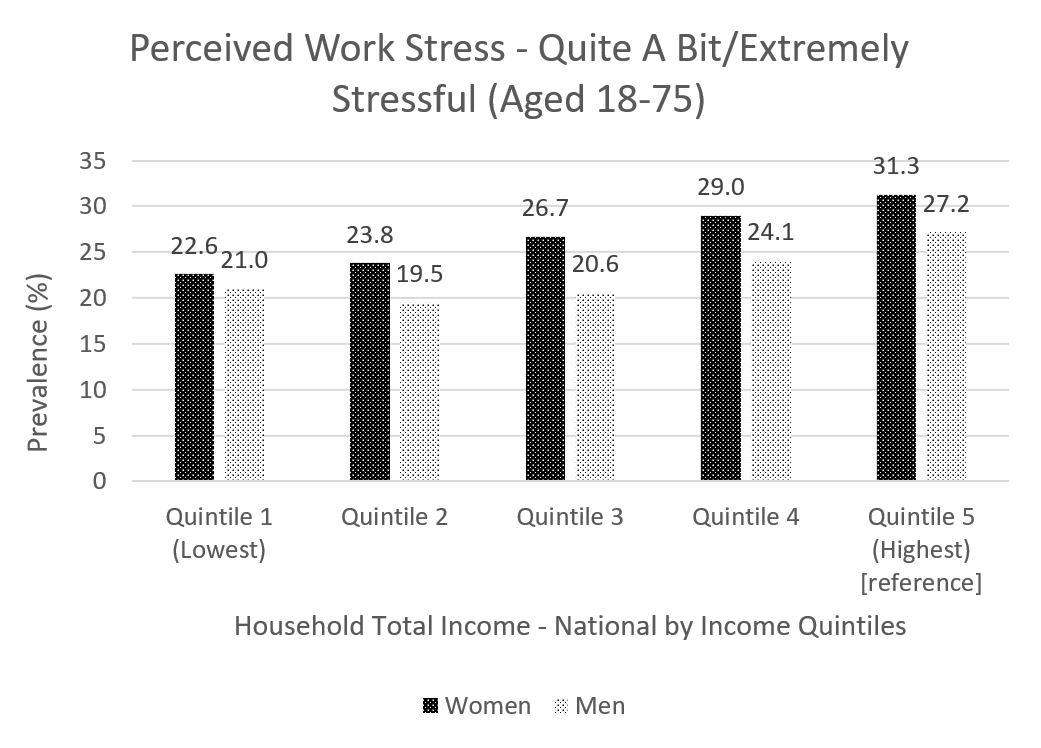 Perceived Work Stress - Quite A Bit/Extremely Stressful (Aged 18-75)

Prevalence (%)

35
30
25
20
15
10
5
0

22.6 21.0
23.8 19.5
26.7 20.6
29.0 24.1
31.3 27.2

Quintile 1 (Lowest)
Quintile 2
Quintile 3
Quintile 4
Quintile 5 (Highest) [reference]

Household Total Income - National by Income Quintiles

Women Men