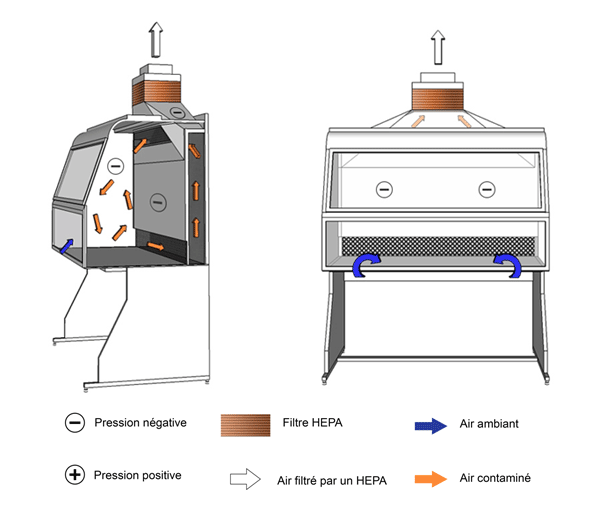 Pression négative

Filtre HEPA

Air ambiant

Pression positive

Air filtré par un HEPA

Air contaminé