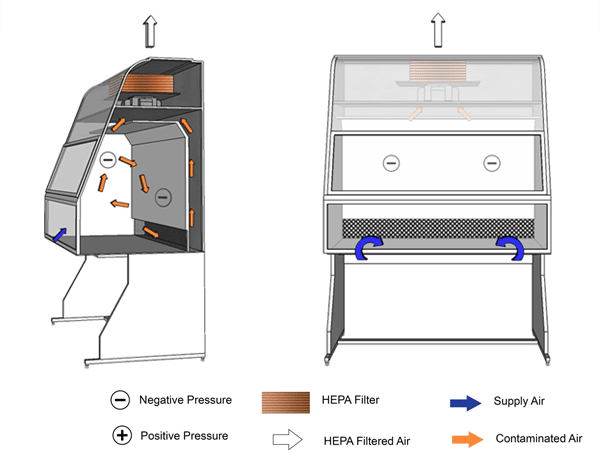 Negative Pressure
HEPA Filter
Supply Air
Positive Pressure
HEPA Filtered Air
Contaminated Air