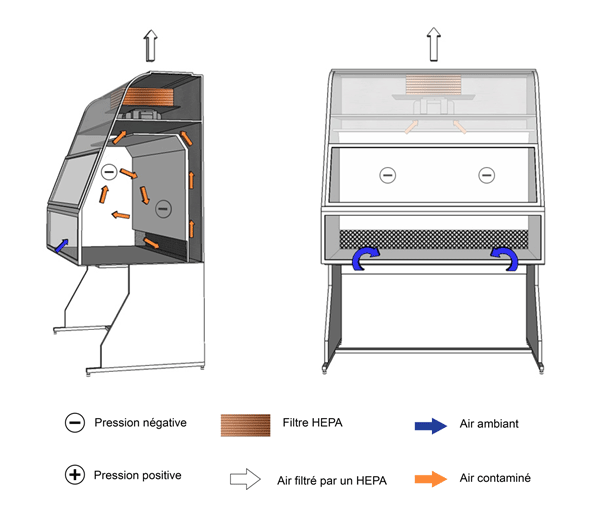 Pression négative

Filtre HEPA

Air ambiant

Pression positive

Air filtré par un HEPA

Air contaminé