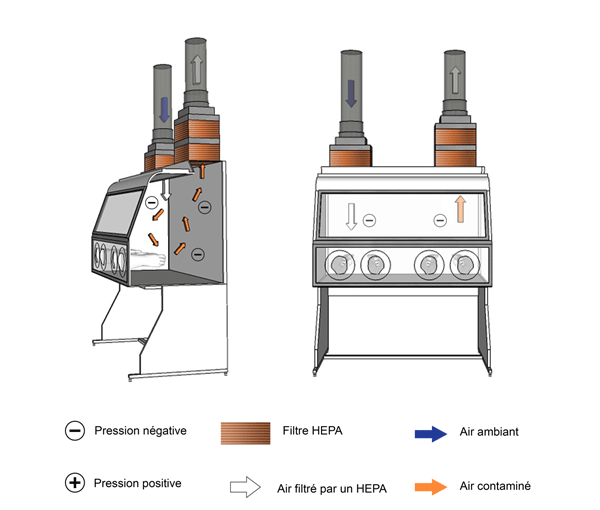 Pression négative

Filtre HEPA

Air ambiant

Pression positive

Air filtré par un HEPA

Air contaminé