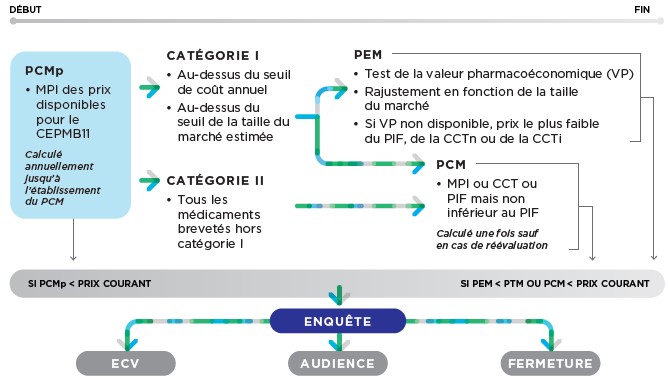 DÉBUT

FIN

PCMp

• MPI des prix disponibles pour le CEPMB11

Calculé annuellement jusqu'à l'établissement du PCM

CATÉGORIE I

• Au-dessus du seuil de coût annuel

• Au-dessus du seuil de la taille du marché estimée

CATÉGORIE II

• Tous les médicaments brevetés hors catégorie I

PEM

• Test de la valeur pharmacoéconomique (VP)

• Rajustement en fonction de la taille du marché

• Si VP non disponible, prix le plus faible du PIF, de la CCTn ou de la CCTi

PCM

• MPI ou CCT ou PIF mais non inférieur au PIF

Calculé une fois sauf en cas de réévaluation

SI PCMp < PRIX COURANT

SI PEM < PTM OU PCM < PRIX COURANT

ENQUÊTE

ECV

AUDIENCE

FERMETURE