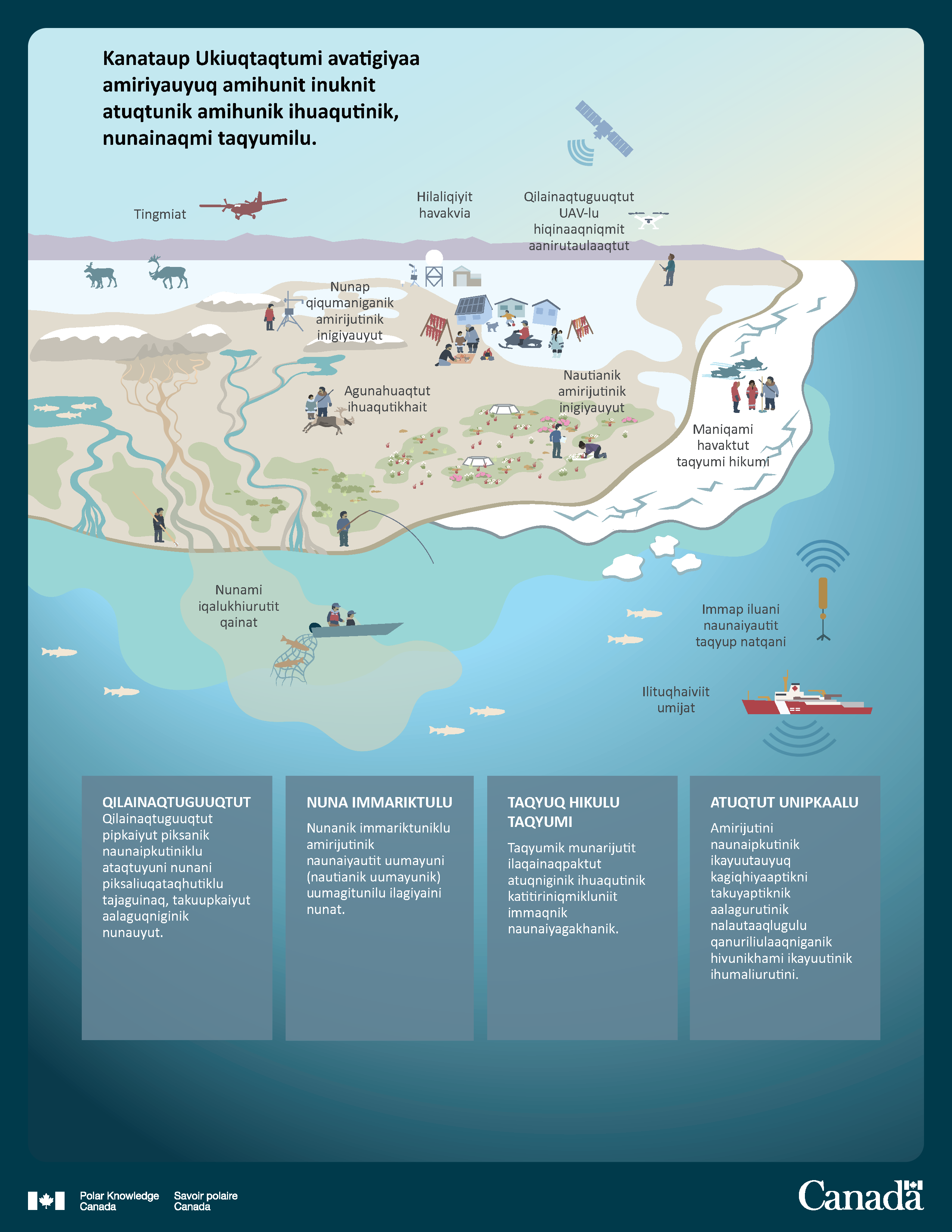 Kanataup Ukiuqtaqtumi avatigiyaa amiriyauyuq amihunit inuknit atuqtunik amihunik ihuaqutinik, nunainaqmi taqyumilu.

Tingmiat

Hilaliqiyit havakvia

Qilainaqtuguuqtut UAV-lu hiqinaaqniqmit aanirutaulaaqtut

Nunap qiqumaniganik amirijutinik inigiyauyut

Agunahuaqtut ihuaqutikhait

Nautianik amirijutinik inigiyauyut

Maniqami havaktut taqyumi hikumi

Nunami iqalukhiurutit qainat

Immap iluani naunaiyautit taqyup natqani

Ilituqhaiviit umijat

QILAINAQTUGUUQTUT
Qilainaqtuguuqtut pipkaiyut piksanik naunaipkutiniklu ataqtuyuni nunani piksaliuqataqhutiklu tajaguinaq, takuupkaiyut aalaguqniginik nunauyut.

NUNA IMMARIKTULU
Nunanik immariktuniklu amirijutinik naunaiyautit uumayuni (nautianik uumayunik) uumagitunilu ilagiyaini nunat.

TAQYUQ HIKULU TAQYUMI
Taqyumik munarijutit ilaqainaqpaktut atuqniginik ihuaqutinik katitiriniqmikluniit immaqnik naunaiyagakhanik.

ATUQTUT UNIPKAALU
Amirijutini naunaipkutinik ikayuutauyuq kagiqhiyaaptikni takuyaptiknik aalagurutinik nalautaaqlugulu qanuriliulaaqniganik hivunikhami ikayuutinik ihumaliurutini.

Polar Knowledge Canada
Savoir polaire Canada

Canada