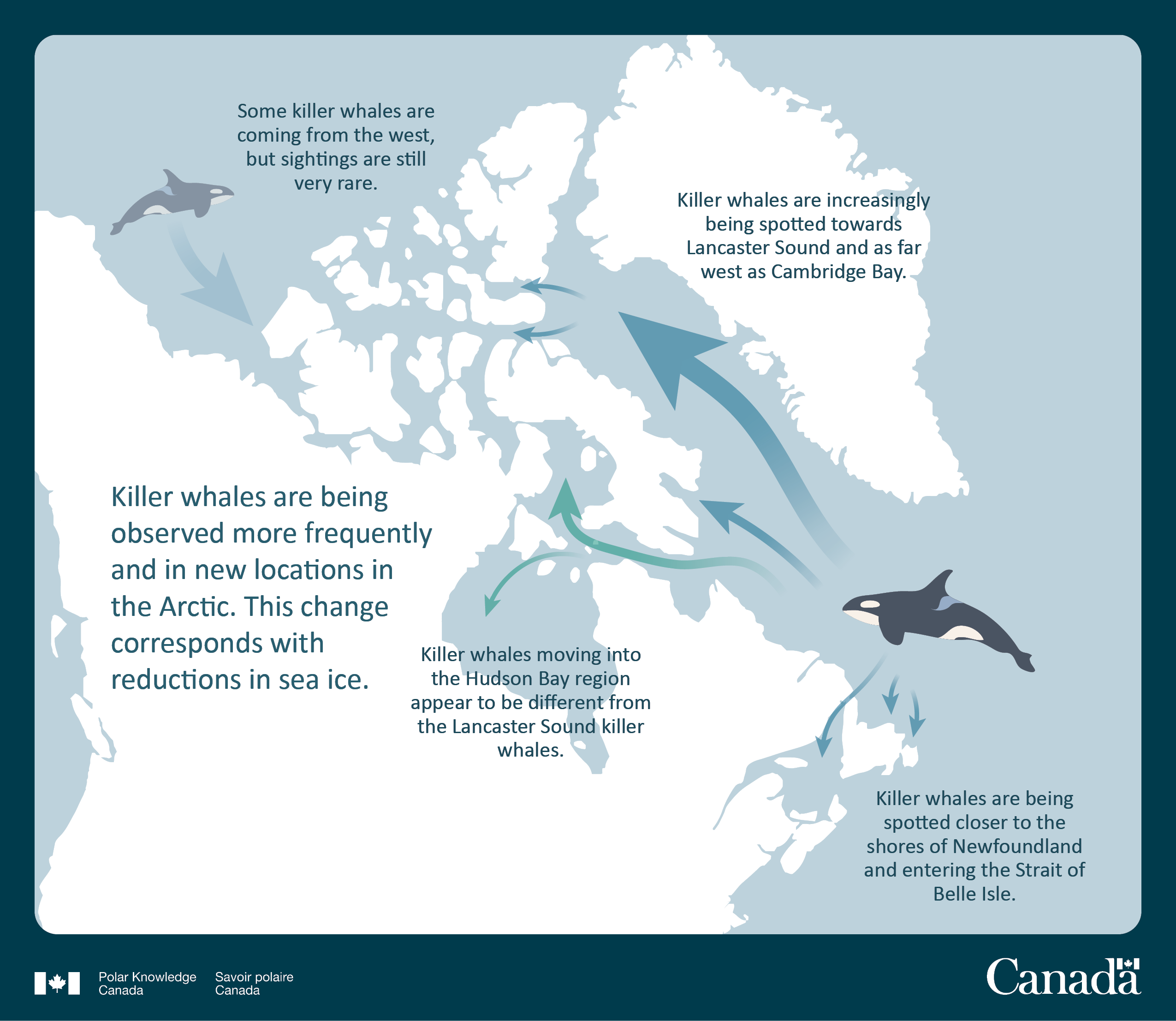 Some killer whales are coming from the west, but sightings are still very rare.

Killer whales are increasingly being spotted towards Lancaster Sound and as far west as Cambridge Bay.

Killer whales are being observed more frequently and in new locations in the Arctic. This change corresponds with reductions in sea ice.

Killer whales moving into the Hudson Bay region appear to be different from the Lancaster Sound killer whales.

Killer whales are being spotted closer to the shores of Newfoundland and entering the Strait of Belle Isle.

Polar Knowledge Canada

Savoir polaire Canada

Canada