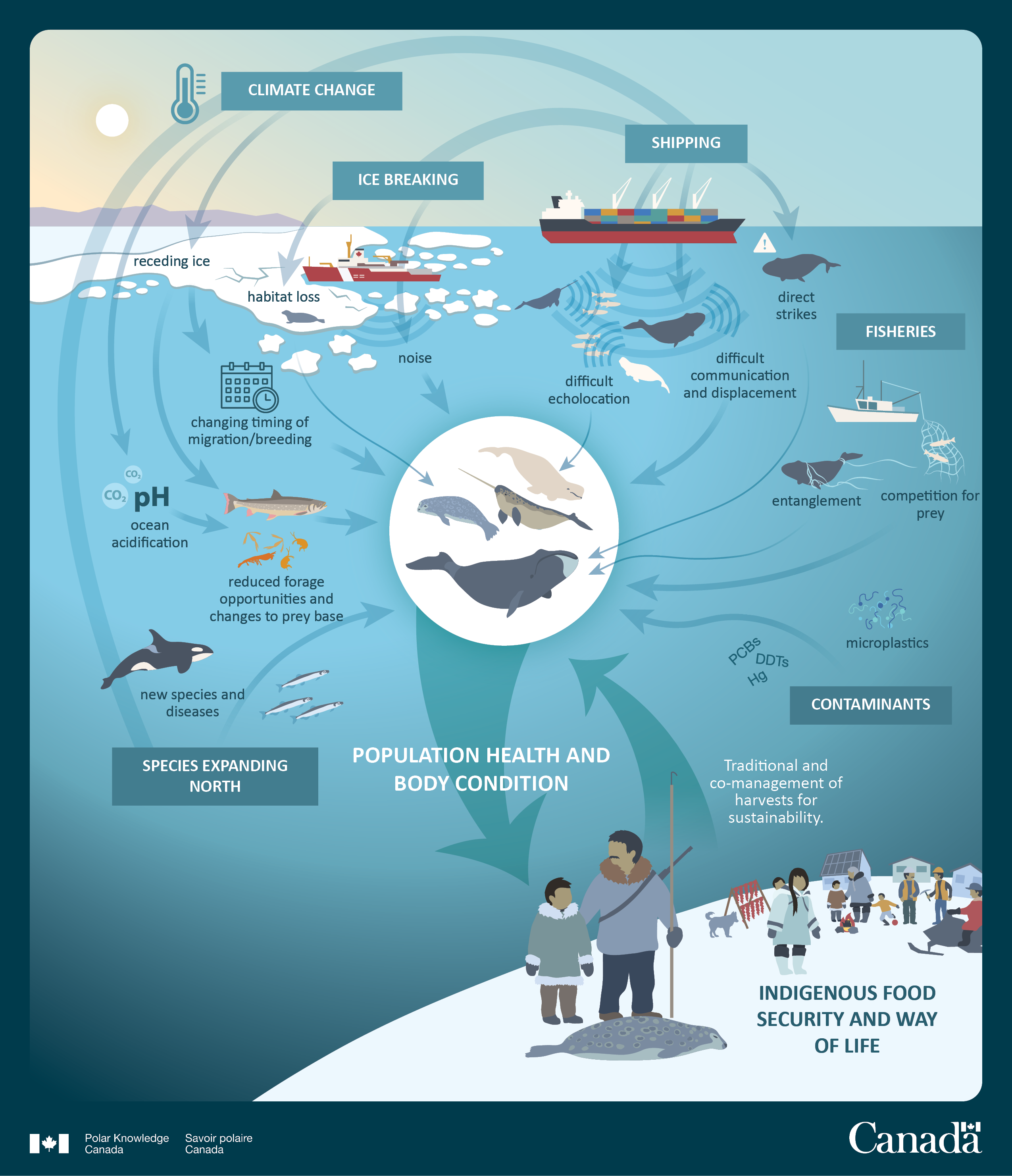 CLIMATE CHANGE

SHIPPING

ICE BREAKING

receding ice

habitat loss

direct strikes

FISHERIES

noise

difficult echolocation

difficult communication and displacement

changing timing of migration/breeding

$CO_2$

$CO_2$ pH

ocean acidification

entanglement

competition for prey

reduced forage opportunities and changes to prey base

microplastics

PCBs DDTs Hg

new species and diseases

CONTAMINANTS

SPECIES EXPANDING NORTH

POPULATION HEALTH AND BODY CONDITION

Traditional and co-management of harvests for sustainability.

INDIGENOUS FOOD SECURITY AND WAY OF LIFE

Polar Knowledge Canada

Savoir polaire Canada

Canada