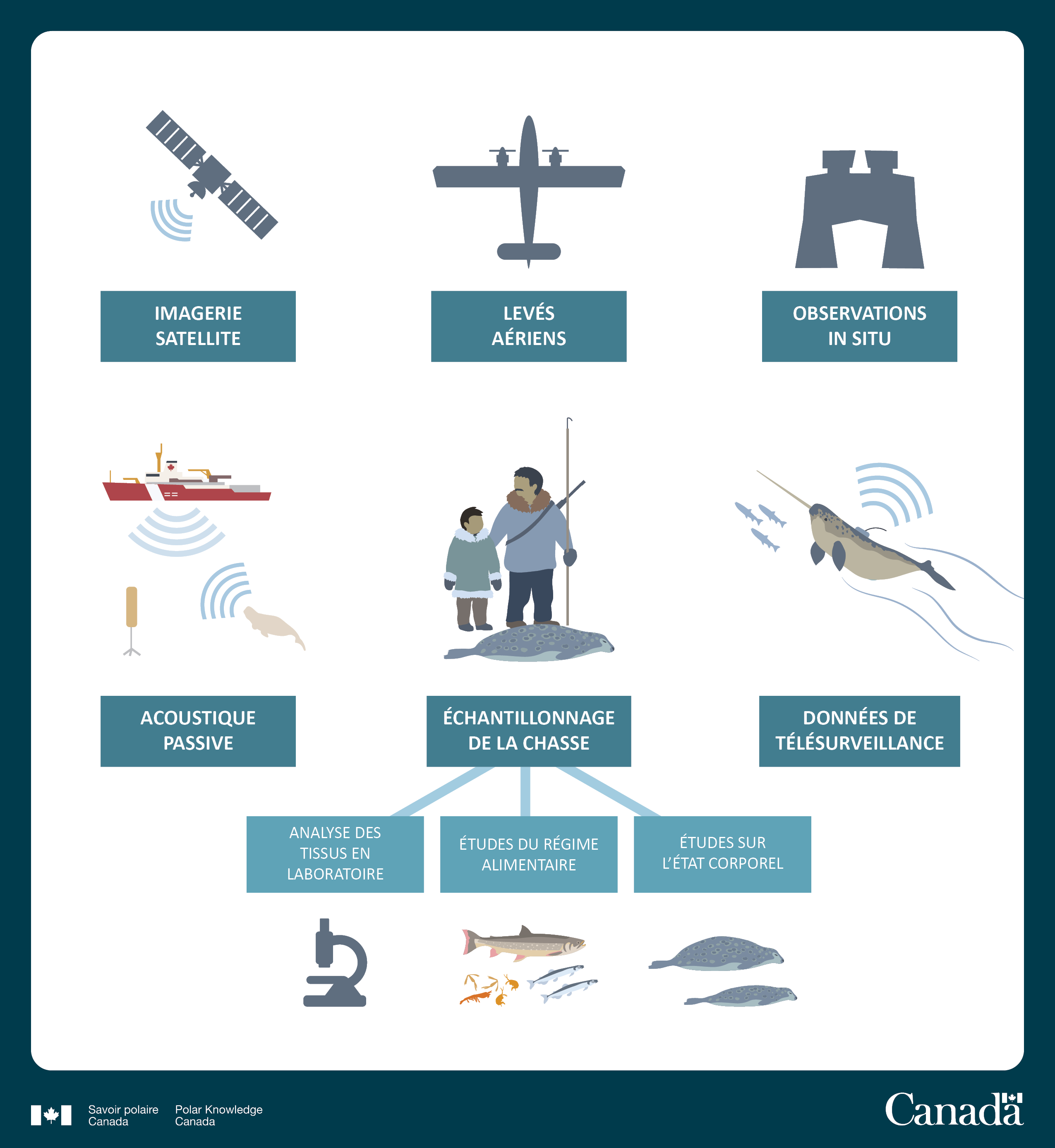 IMAGERIE SATELLITE

LEVÉS AÉRIENS

OBSERVATIONS IN SITU

ACOUSTIQUE PASSIVE

ÉCHANTILLONNAGE DE LA CHASSE

DONNÉES DE TÉLÉSURVEILLANCE

ANALYSE DES TISSUS EN LABORATOIRE

ÉTUDES DU RÉGIME ALIMENTAIRE

ÉTUDES SUR L'ÉTAT CORPOREL

Savoir polaire Canada

Polar Knowledge Canada

Canada