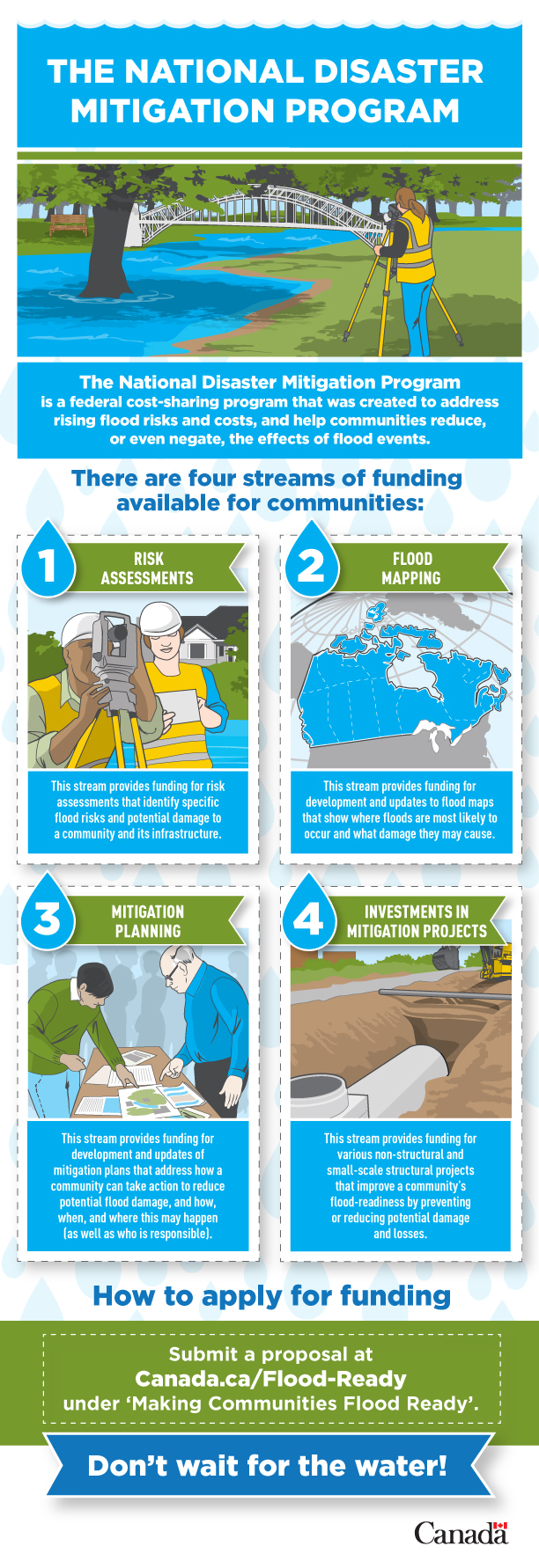 THE NATIONAL DISASTER MITIGATION PROGRAM

The National Disaster Mitigation Program is a federal cost-sharing program that was created to address rising flood risks and costs, and help communities reduce, or even negate, the effects of flood events.

There are four streams of funding available for communities:

1 RISK ASSESSMENTS

This stream provides funding for risk assessments that identify specific flood risks and potential damage to a community and its infrastructure.

2 FLOOD MAPPING

This stream provides funding for development and updates to flood maps that show where floods are most likely to occur and what damage they may cause.

3 MITIGATION PLANNING

This stream provides funding for development and updates of mitigation plans that address how a community can take action to reduce potential flood damage, and how, when, and where this may happen (as well as who is responsible).

4 INVESTMENTS IN MITIGATION PROJECTS

This stream provides funding for various non-structural and small-scale structural projects that improve a community's flood-readiness by preventing or reducing potential damage and losses.

How to apply for funding

Submit a proposal at Canada.ca/Flood-Ready under 'Making Communities Flood Ready'.

Don't wait for the water!

Canada