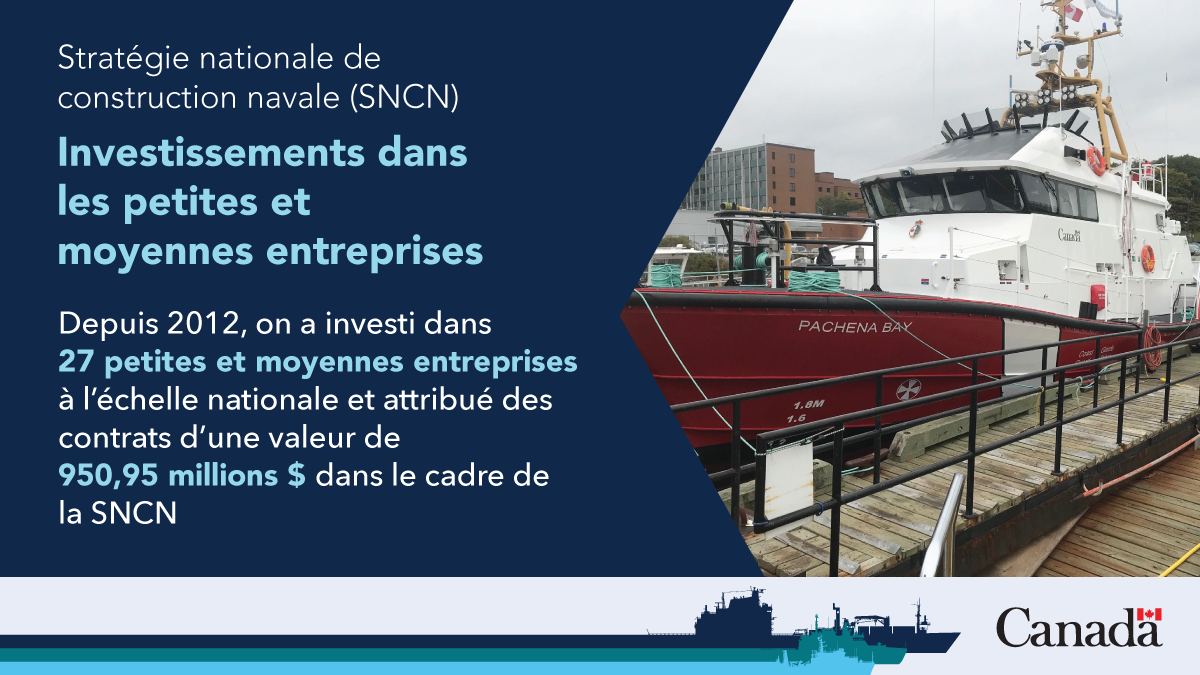 Stratégie nationale de construction navale (SNCN)

Investissements dans les petites et moyennes entreprises

Depuis 2012, on a investi dans 27 petites et moyennes entreprises à l'échelle nationale et attribué des contrats d'une valeur de 950,95 millions $ dans le cadre de la SNCN

Canada

PACHENA BAY

1.8M
1.6

Canada