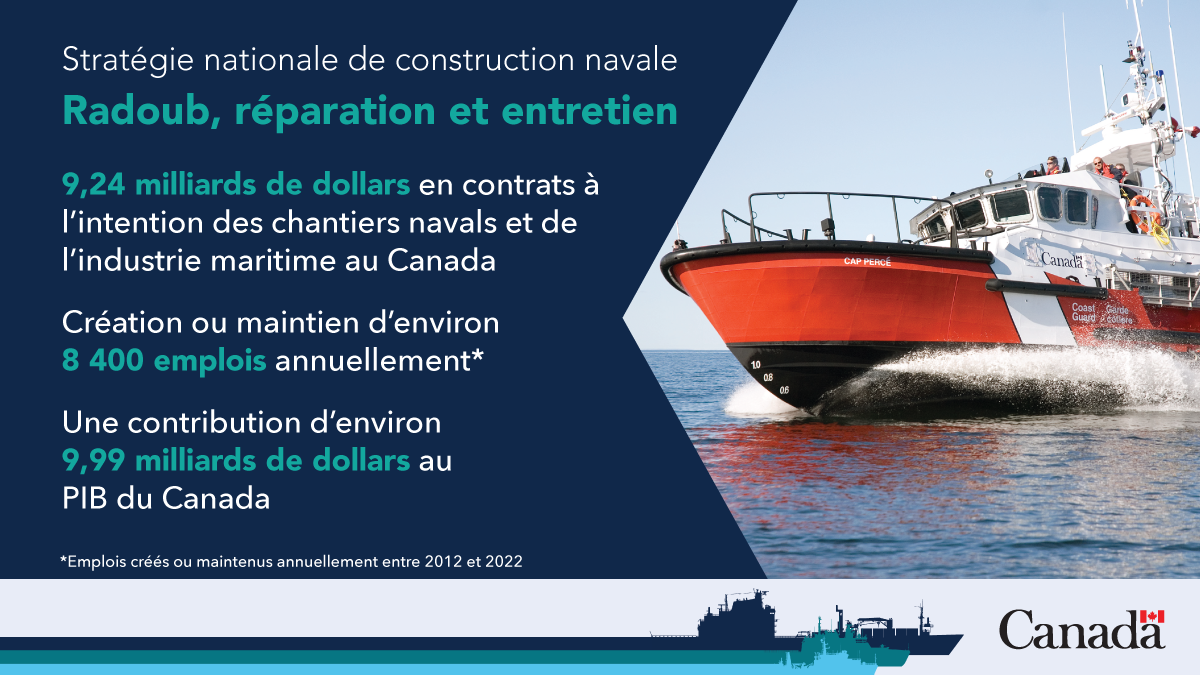 Stratégie nationale de construction navale

Radoub, réparation et entretien

9,24 milliards de dollars en contrats à l'intention des chantiers navals et de l'industrie maritime au Canada

Création ou maintien d'environ 8 400 emplois annuellement*

Une contribution d'environ 9,99 milliards de dollars au PIB du Canada

*Emplois créés ou maintenus annuellement entre 2012 et 2022

CAP PERCÉ

Canada

Coast Guard Garde côtière

1.0
0.8
0.6

Canada