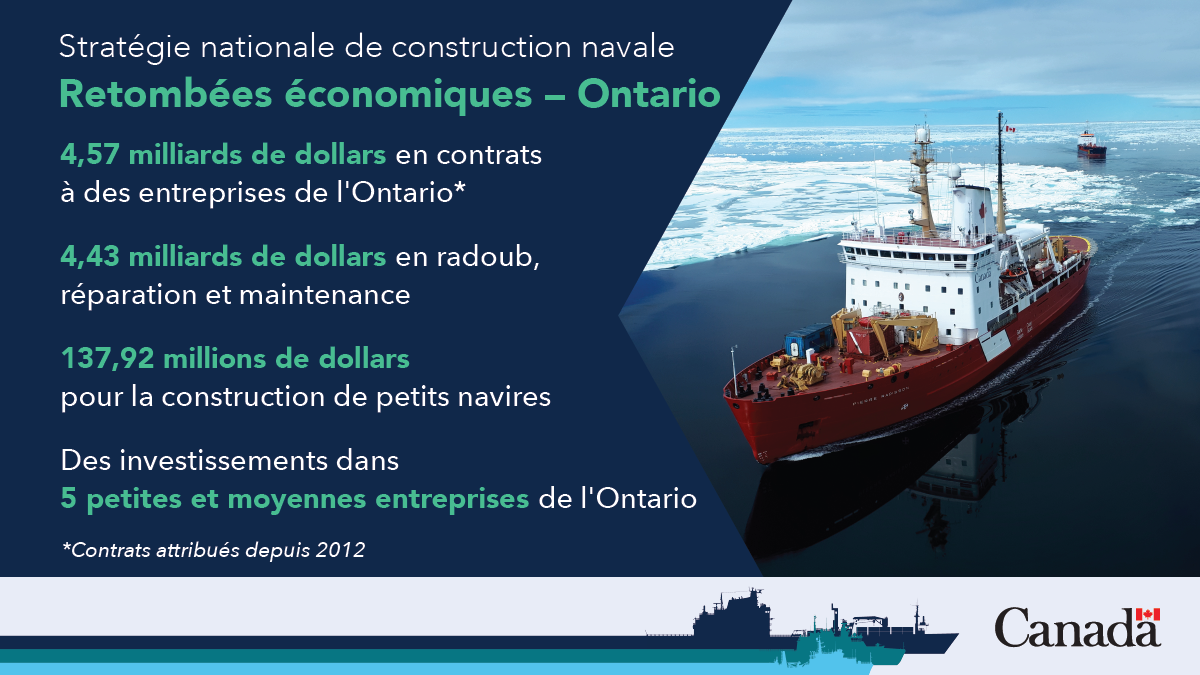 Stratégie nationale de construction navale

Retombées économiques – Ontario

4,57 milliards de dollars en contrats à des entreprises de l'Ontario*

4,43 milliards de dollars en radoub, réparation et maintenance

137,92 millions de dollars pour la construction de petits navires

Des investissements dans 5 petites et moyennes entreprises de l'Ontario

*Contrats attribués depuis 2012

PIERRE RADISSON

Canada