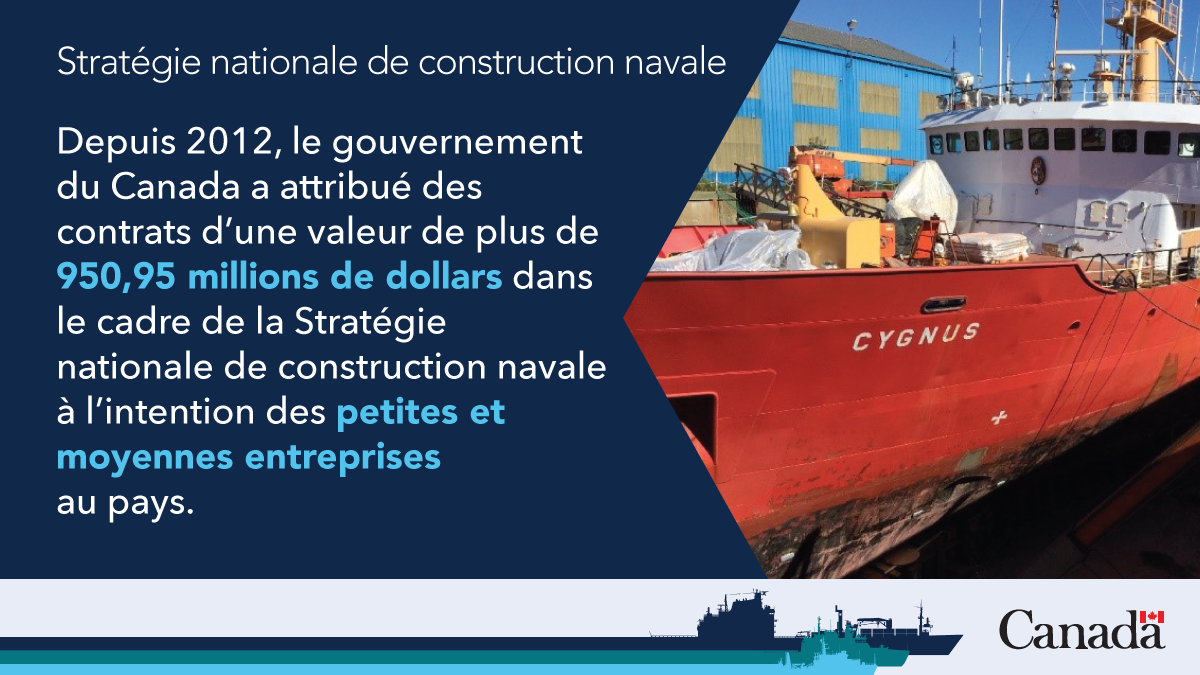 Stratégie nationale de construction navale

Depuis 2012, le gouvernement du Canada a attribué des contrats d'une valeur de plus de 950,95 millions de dollars dans le cadre de la Stratégie nationale de construction navale à l'intention des petites et moyennes entreprises au pays.

CYGNUS

Canada