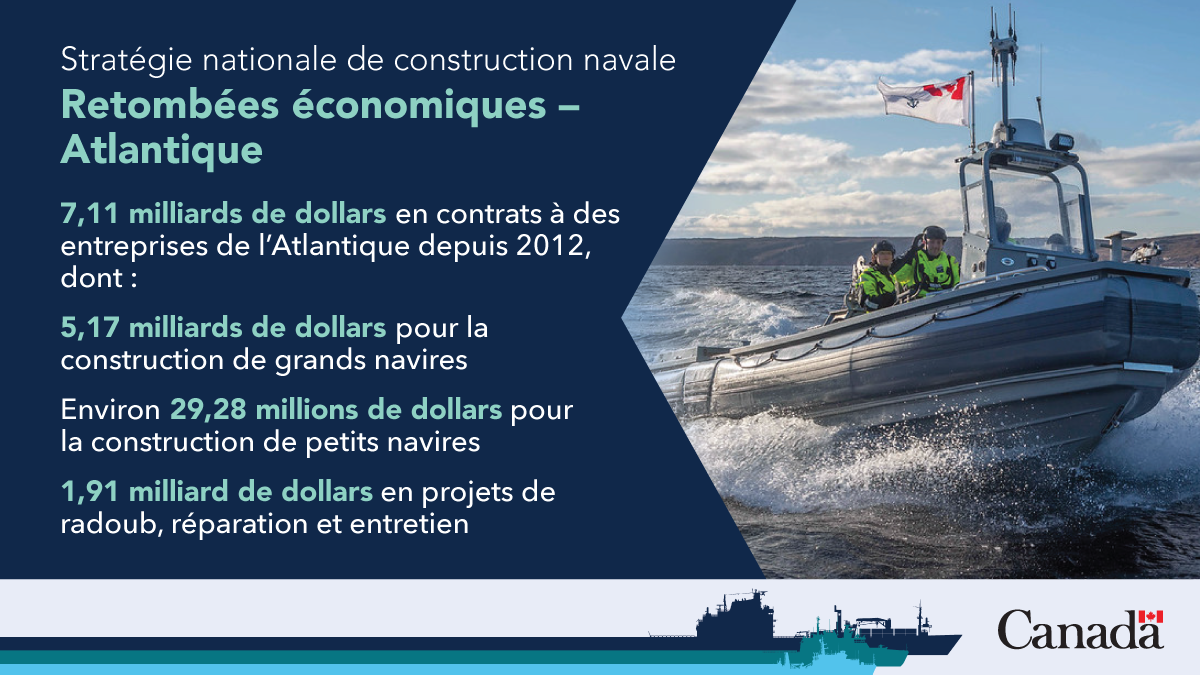 Stratégie nationale de construction navale

Retombées économiques – Atlantique

7,11 milliards de dollars en contrats à des entreprises de l'Atlantique depuis 2012, dont :

5,17 milliards de dollars pour la construction de grands navires

Environ 29,28 millions de dollars pour la construction de petits navires

1,91 milliard de dollars en projets de radoub, réparation et entretien

Canada