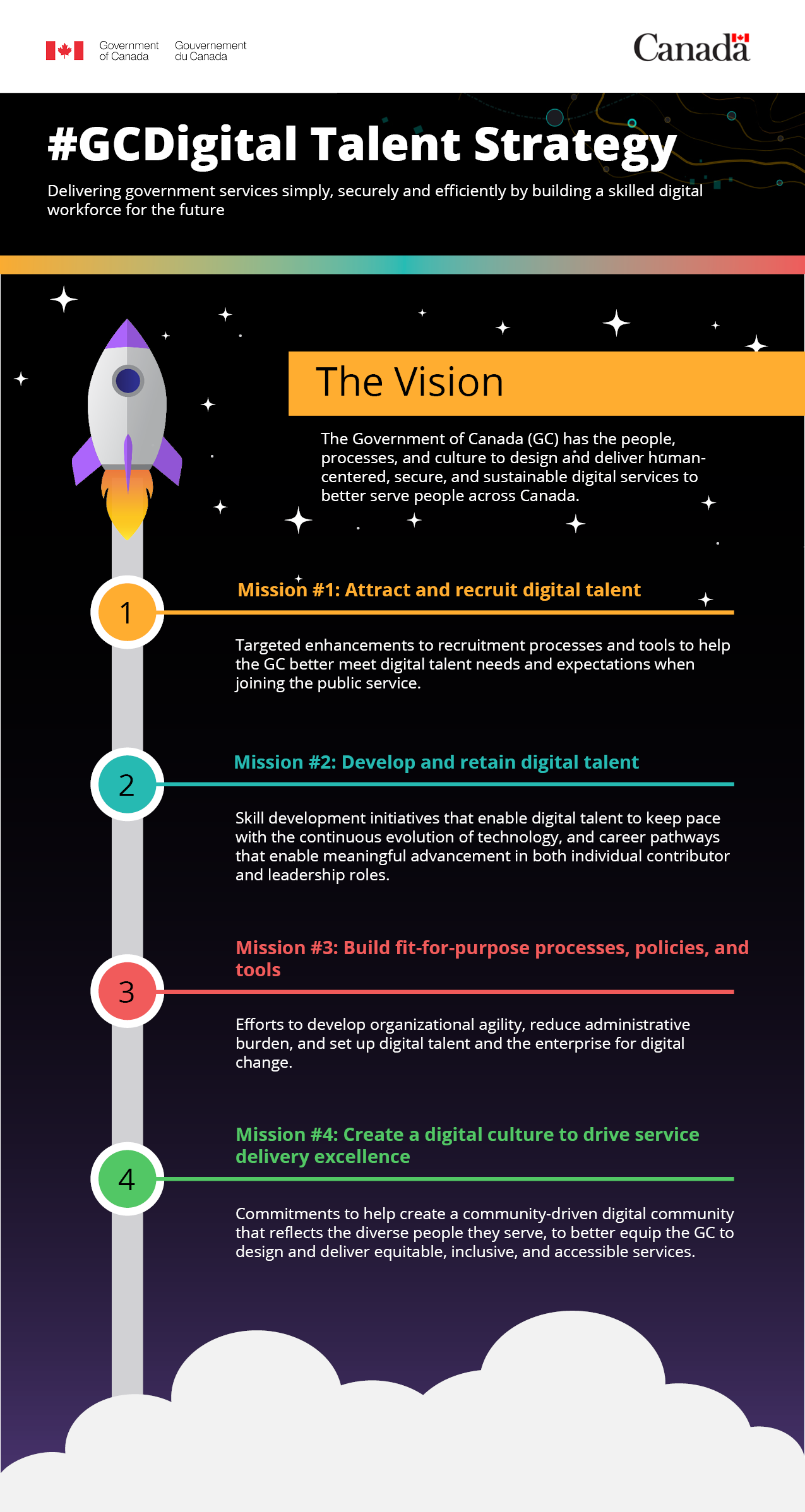 Government of Canada Gouvernement du Canada

Canada

#GCDigital Talent Strategy

Delivering government services simply, securely and efficiently by building a skilled digital workforce for the future

The Vision

The Government of Canada (GC) has the people, processes, and culture to design and deliver human-centered, secure, and sustainable digital services to better serve people across Canada.

1

Mission #1: Attract and recruit digital talent

Targeted enhancements to recruitment processes and tools to help the GC better meet digital talent needs and expectations when joining the public service.

2

Mission #2: Develop and retain digital talent

Skill development initiatives that enable digital talent to keep pace with the continuous evolution of technology, and career pathways that enable meaningful advancement in both individual contributor and leadership roles.

3

Mission #3: Build fit-for-purpose processes, policies, and tools

Efforts to develop organizational agility, reduce administrative burden, and set up digital talent and the enterprise for digital change.

4

Mission #4: Create a digital culture to drive service delivery excellence

Commitments to help create a community-driven digital community that reflects the diverse people they serve, to better equip the GC to design and deliver equitable, inclusive, and accessible services.