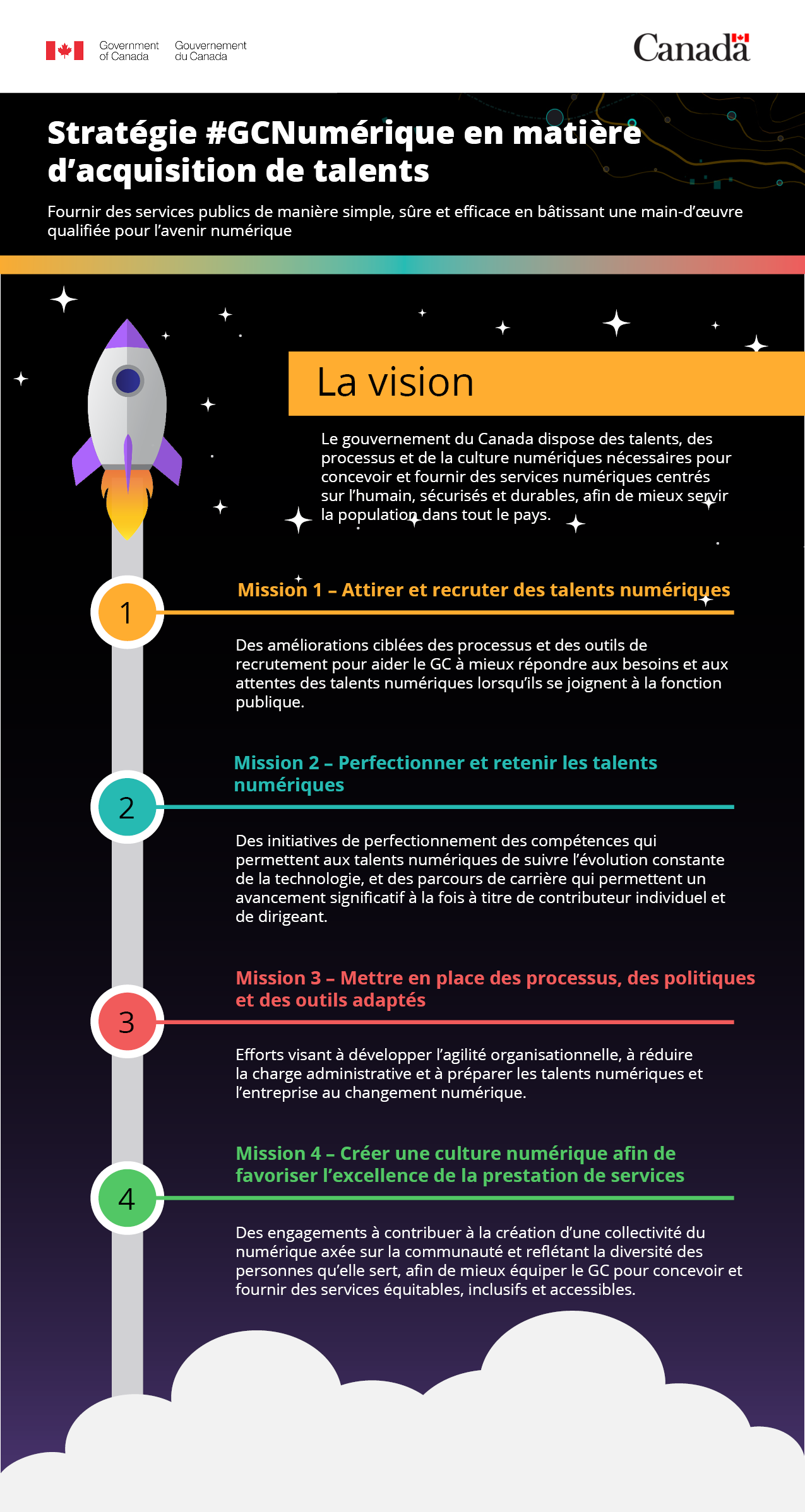 Government of Canada Gouvernement du Canada

Canada

Stratégie #GCNumérique en matière d'acquisition de talents

Fournir des services publics de manière simple, sûre et efficace en bâtissant une main-d'œuvre qualifiée pour l'avenir numérique

La vision

Le gouvernement du Canada dispose des talents, des processus et de la culture numériques nécessaires pour concevoir et fournir des services numériques centrés sur l'humain, sécurisés et durables, afin de mieux servir la population dans tout le pays.

1

Mission 1 – Attirer et recruter des talents numériques

Des améliorations ciblées des processus et des outils de recrutement pour aider le GC à mieux répondre aux besoins et aux attentes des talents numériques lorsqu'ils se joignent à la fonction publique.

2

Mission 2 – Perfectionner et retenir les talents numériques

Des initiatives de perfectionnement des compétences qui permettent aux talents numériques de suivre l'évolution constante de la technologie, et des parcours de carrière qui permettent un avancement significatif à la fois à titre de contributeur individuel et de dirigeant.

3

Mission 3 – Mettre en place des processus, des politiques et des outils adaptés

Efforts visant à développer l'agilité organisationnelle, à réduire la charge administrative et à préparer les talents numériques et l'entreprise au changement numérique.

4

Mission 4 – Créer une culture numérique afin de favoriser l'excellence de la prestation de services

Des engagements à contribuer à la création d'une collectivité du numérique axée sur la communauté et reflétant la diversité des personnes qu'elle sert, afin de mieux équiper le GC pour concevoir et fournir des services équitables, inclusifs et accessibles.