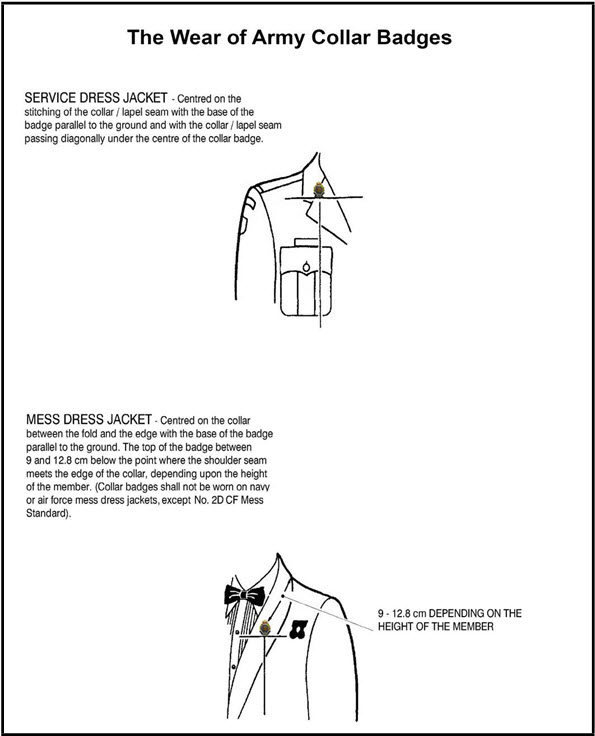 The Wear of Army Collar Badges

SERVICE DRESS JACKET - Centred on the stitching of the collar / lapel seam with the base of the badge parallel to the ground and with the collar / lapel seam passing diagonally under the centre of the collar badge.

MESS DRESS JACKET - Centred on the collar between the fold and the edge with the base of the badge parallel to the ground. The top of the badge between 9 and 12.8 cm below the point where the shoulder seam meets the edge of the collar, depending upon the height of the member. (Collar badges shall not be worn on navy or air force mess dress jackets, except No. 2D CF Mess Standard).

9 - 12.8 cm DEPENDING ON THE HEIGHT OF THE MEMBER