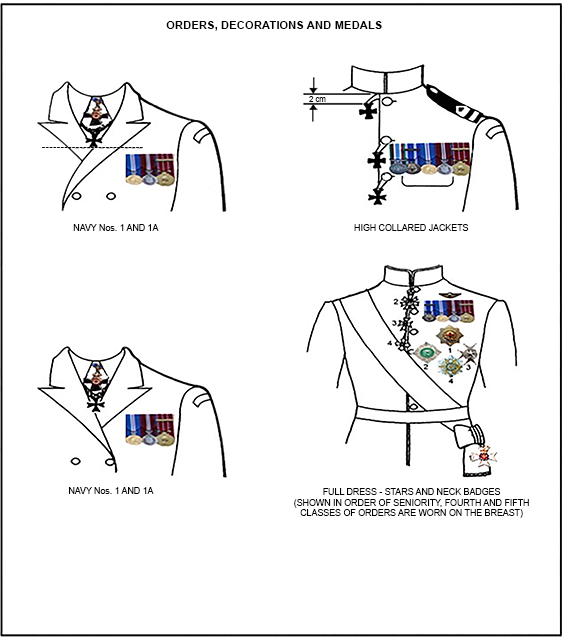 ORDERS, DECORATIONS AND MEDALS

2 cm

NAVY Nos. 1 AND 1A

HIGH COLLARED JACKETS

2
3
4
1
2
3
4

NAVY Nos. 1 AND 1A

FULL DRESS - STARS AND NECK BADGES
(SHOWN IN ORDER OF SENIORITY, FOURTH AND FIFTH CLASSES OF ORDERS ARE WORN ON THE BREAST)