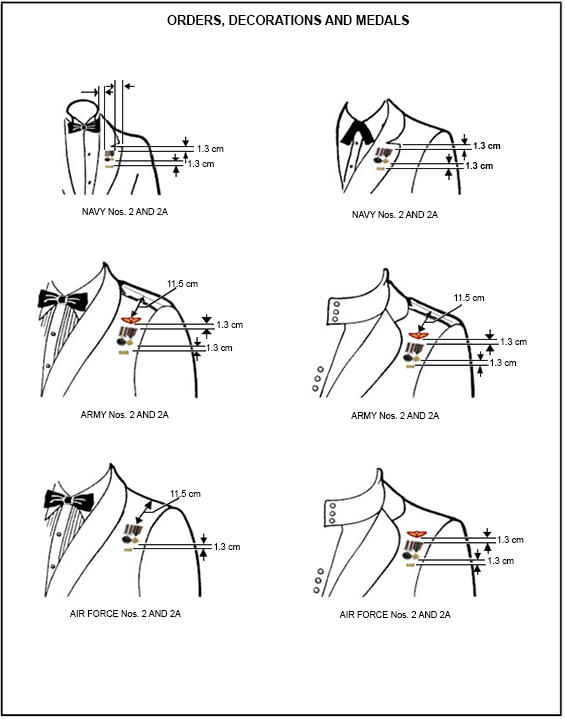 ORDERS, DECORATIONS AND MEDALS

1.3 cm
1.3 cm
NAVY Nos. 2 AND 2A

1.3 cm
1.3 cm
NAVY Nos. 2 AND 2A

11.5 cm
1.3 cm
1.3 cm
ARMY Nos. 2 AND 2A

11.5 cm
1.3 cm
1.3 cm
ARMY Nos. 2 AND 2A

11.5 cm
1.3 cm
AIR FORCE Nos. 2 AND 2A

1.3 cm
1.3 cm
AIR FORCE Nos. 2 AND 2A