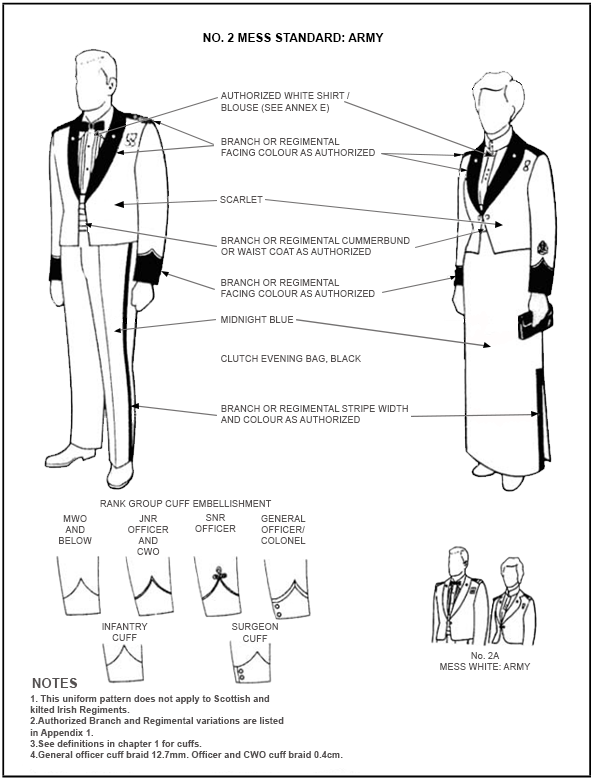 NO. 2 MESS STANDARD: ARMY

AUTHORIZED WHITE SHIRT / BLOUSE (SEE ANNEX E)

BRANCH OR REGIMENTAL FACING COLOUR AS AUTHORIZED

SCARLET

BRANCH OR REGIMENTAL CUMMERBUND OR WAIST COAT AS AUTHORIZED

BRANCH OR REGIMENTAL FACING COLOUR AS AUTHORIZED

MIDNIGHT BLUE

CLUTCH EVENING BAG, BLACK

BRANCH OR REGIMENTAL STRIPE WIDTH AND COLOUR AS AUTHORIZED

RANK GROUP CUFF EMBELLISHMENT

MWO AND BELOW

JNR OFFICER AND CWO

SNR OFFICER

GENERAL OFFICER/ COLONEL

INFANTRY CUFF

SURGEON CUFF

No. 2A
MESS WHITE: ARMY

NOTES
1. This uniform pattern does not apply to Scottish and kilted Irish Regiments.
2.Authorized Branch and Regimental variations are listed in Appendix 1.
3.See definitions in chapter 1 for cuffs.
4.General officer cuff braid 12.7mm. Officer and CWO cuff braid 0.4cm.