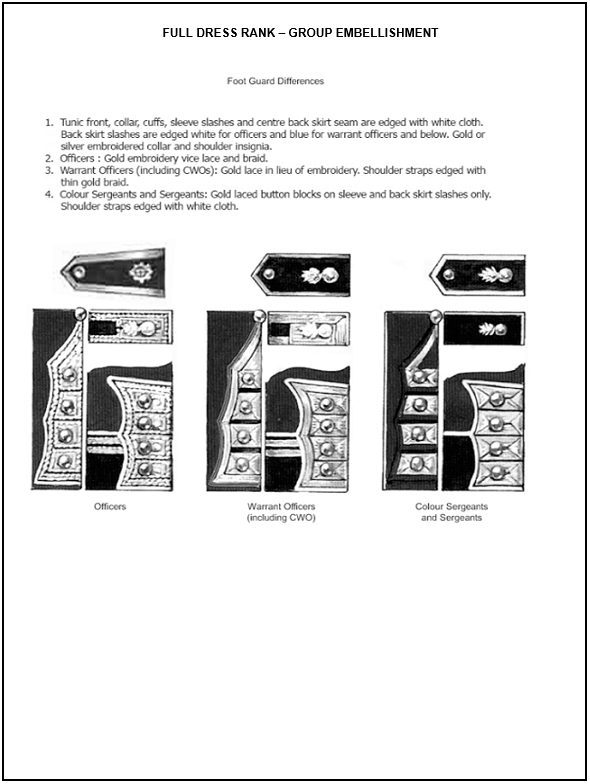 FULL DRESS RANK – GROUP EMBELLISHMENT

Foot Guard Differences

1. Tunic front, collar, cuffs, sleeve slashes and centre back skirt seam are edged with white cloth. Back skirt slashes are edged white for officers and blue for warrant officers and below. Gold or silver embroidered collar and shoulder insignia.
2. Officers : Gold embroidery vice lace and braid.
3. Warrant Officers (including CWOs): Gold lace in lieu of embroidery. Shoulder straps edged with thin gold braid.
4. Colour Sergeants and Sergeants: Gold laced button blocks on sleeve and back skirt slashes only. Shoulder straps edged with white cloth.

Officers

Warrant Officers (including CWO)

Colour Sergeants and Sergeants