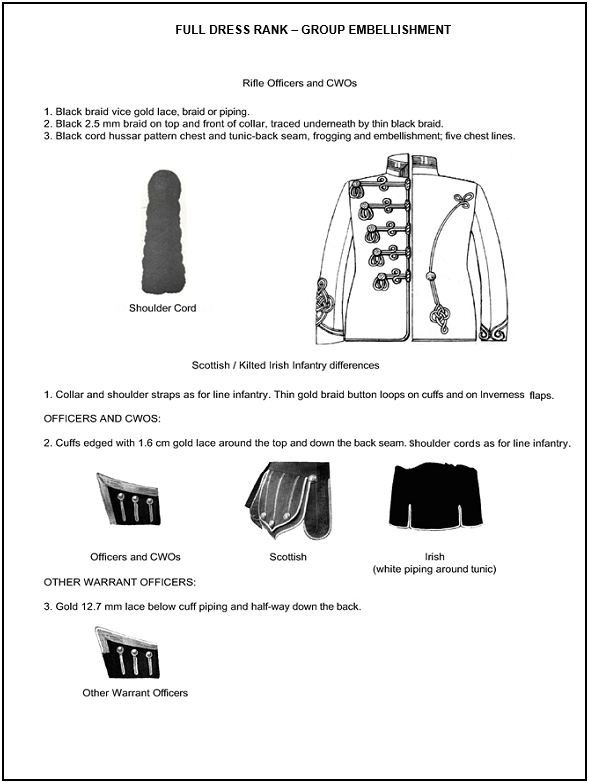 FULL DRESS RANK – GROUP EMBELLISHMENT

Rifle Officers and CWOs

1. Black braid vice gold lace, braid or piping.
2. Black 2.5 mm braid on top and front of collar, traced underneath by thin black braid.
3. Black cord hussar pattern chest and tunic-back seam, frogging and embellishment; five chest lines.

Shoulder Cord

Scottish / Kilted Irish Infantry differences

1. Collar and shoulder straps as for line infantry. Thin gold braid button loops on cuffs and on Inverness flaps.

OFFICERS AND CWOS:

2. Cuffs edged with 1.6 cm gold lace around the top and down the back seam. Shoulder cords as for line infantry.

Officers and CWOs

Scottish

Irish
(white piping around tunic)

OTHER WARRANT OFFICERS:

3. Gold 12.7 mm lace below cuff piping and half-way down the back.

Other Warrant Officers