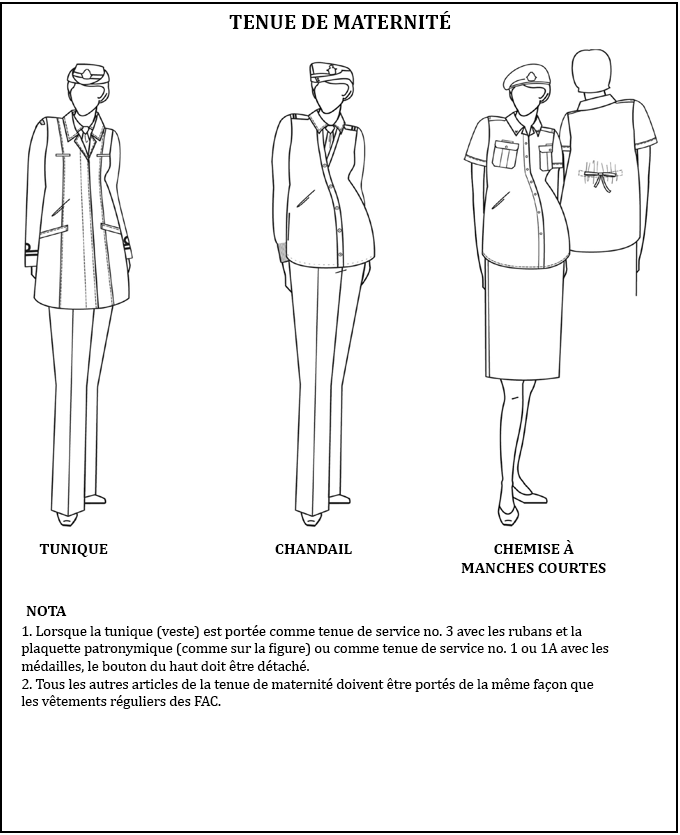 TENUE DE MATERNITÉ

TUNIQUE

CHANDAIL

CHEMISE À MANCHES COURTES

NOTA

1. Lorsque la tunique (veste) est portée comme tenue de service no. 3 avec les rubans et la plaquette patronymique (comme sur la figure) ou comme tenue de service no. 1 ou 1A avec les médailles, le bouton du haut doit être détaché.
2. Tous les autres articles de la tenue de maternité doivent être portés de la même façon que les vêtements réguliers des FAC.