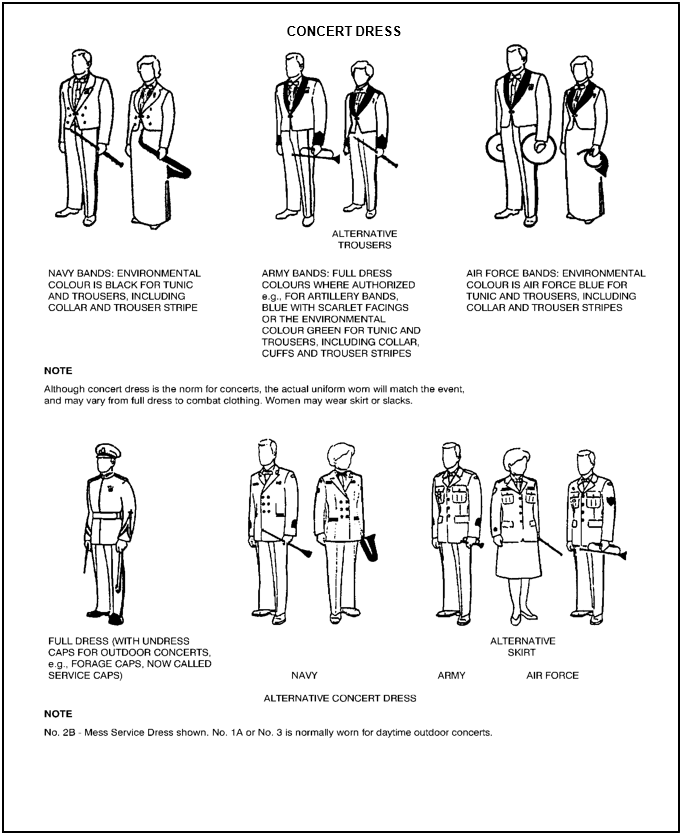 CONCERT DRESS

ALTERNATIVE TROUSERS

NAVY BANDS: ENVIRONMENTAL COLOUR IS BLACK FOR TUNIC AND TROUSERS, INCLUDING COLLAR AND TROUSER STRIPE

ARMY BANDS: FULL DRESS COLOURS WHERE AUTHORIZED e.g., FOR ARTILLERY BANDS, BLUE WITH SCARLET FACINGS OR THE ENVIRONMENTAL COLOUR GREEN FOR TUNIC AND TROUSERS, INCLUDING COLLAR, CUFFS AND TROUSER STRIPES

AIR FORCE BANDS: ENVIRONMENTAL COLOUR IS AIR FORCE BLUE FOR TUNIC AND TROUSERS, INCLUDING COLLAR AND TROUSER STRIPES

NOTE

Although concert dress is the norm for concerts, the actual uniform worn will match the event, and may vary from full dress to combat clothing. Women may wear skirt or slacks.

FULL DRESS (WITH UNDRESS CAPS FOR OUTDOOR CONCERTS, e.g., FORAGE CAPS, NOW CALLED SERVICE CAPS)

NAVY

ALTERNATIVE SKIRT

ARMY

AIR FORCE

ALTERNATIVE CONCERT DRESS

NOTE

No. 2B - Mess Service Dress shown. No. 1A or No. 3 is normally worn for daytime outdoor concerts.