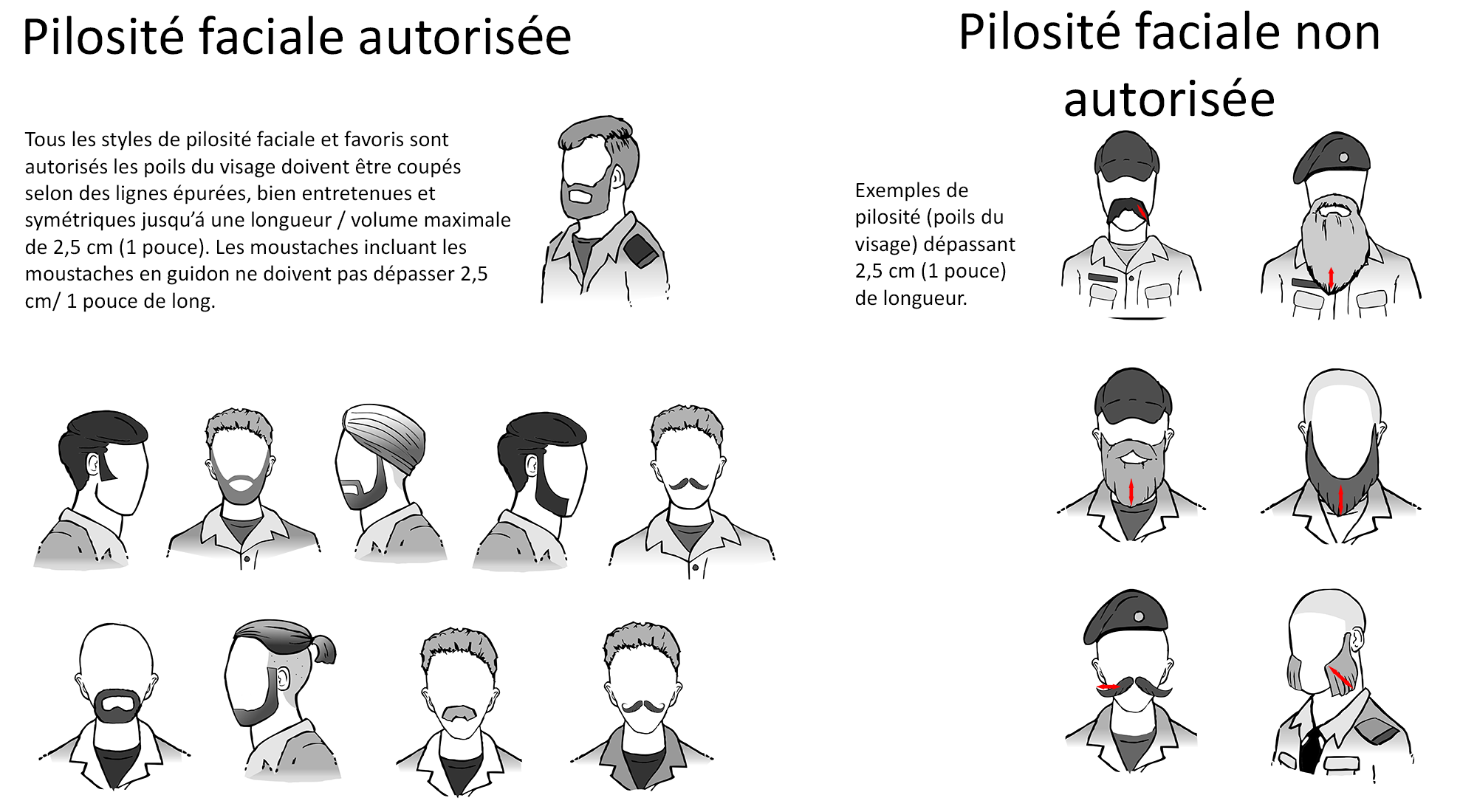 Pilosité faciale autorisée

Tous les styles de pilosité faciale et favoris sont autorisés les poils du visage doivent être coupés selon des lignes épurées, bien entretenues et symétriques jusqu'á une longueur / volume maximale de 2,5 cm (1 pouce). Les moustaches incluant les moustaches en guidon ne doivent pas dépasser 2,5 cm/ 1 pouce de long.

Pilosité faciale non autorisée

Exemples de pilosité (poils du visage) dépassant 2,5 cm (1 pouce) de longueur.