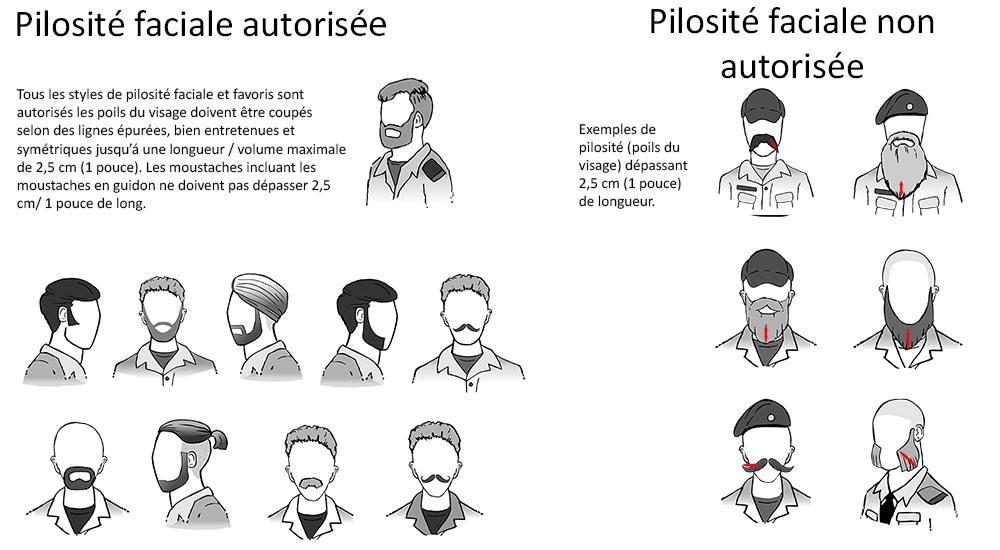 Pilosité faciale autorisée

Tous les styles de pilosité faciale et favoris sont autorisés les poils du visage doivent être coupés selon des lignes épurées, bien entretenues et symétriques jusqu'á une longueur / volume maximale de 2,5 cm (1 pouce). Les moustaches incluant les moustaches en guidon ne doivent pas dépasser 2,5 cm/ 1 pouce de long.

Pilosité faciale non autorisée

Exemples de pilosité (poils du visage) dépassant 2,5 cm (1 pouce) de longueur.