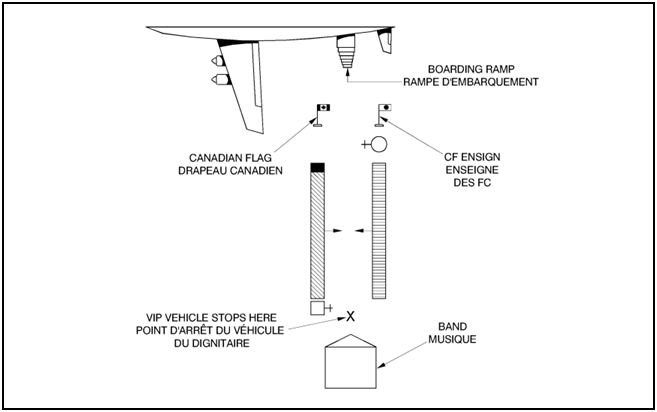 BOARDING RAMP
RAMPE D'EMBARQUEMENT

CANADIAN FLAG
DRAPEAU CANADIEN

CF ENSIGN
ENSEIGNE
DES FC

VIP VEHICLE STOPS HERE
POINT D'ARRÊT DU VÉHICULE
DU DIGNITAIRE

X

BAND
MUSIQUE