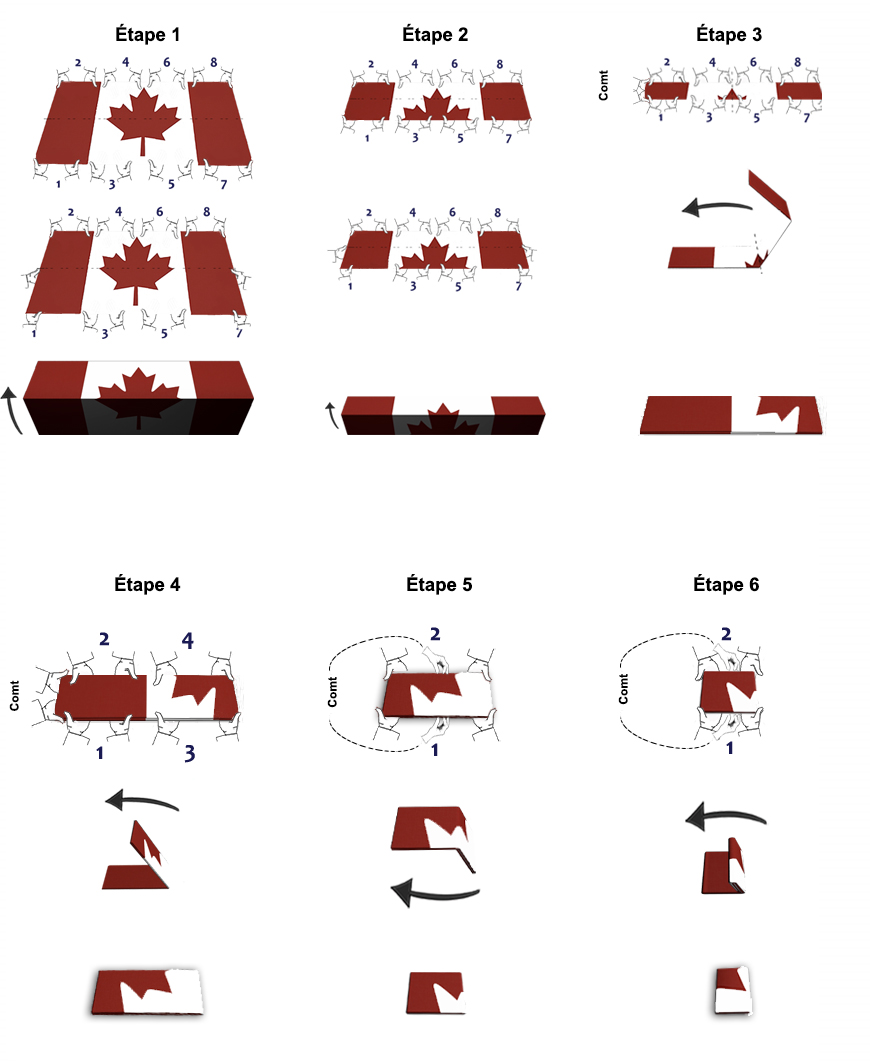 Étape 1

2 4 6 8

1 3 5 7

2 4 6 8

1 3 5 7

Étape 2

2 4 6 8

1 3 5 7

2 4 6 8

1 3 5 7

Étape 3

Comt

2 4 6 8

1 3 5 7

Étape 4

Comt

2 4

1 3

Étape 5

Comt

2

1

Étape 6

Comt

2

1