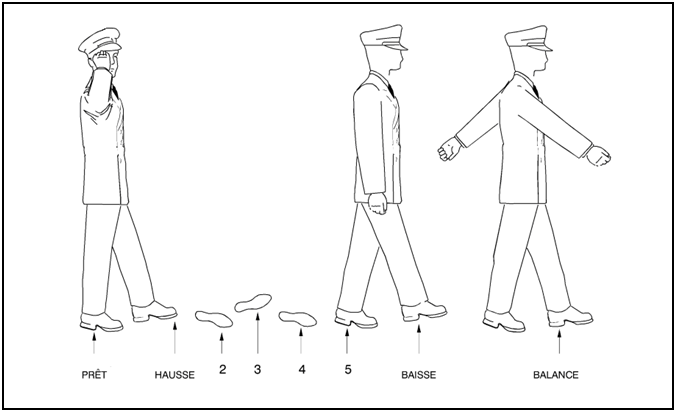 PRÊT HAUSSE 2 3 4 5 BAISSE BALANCE