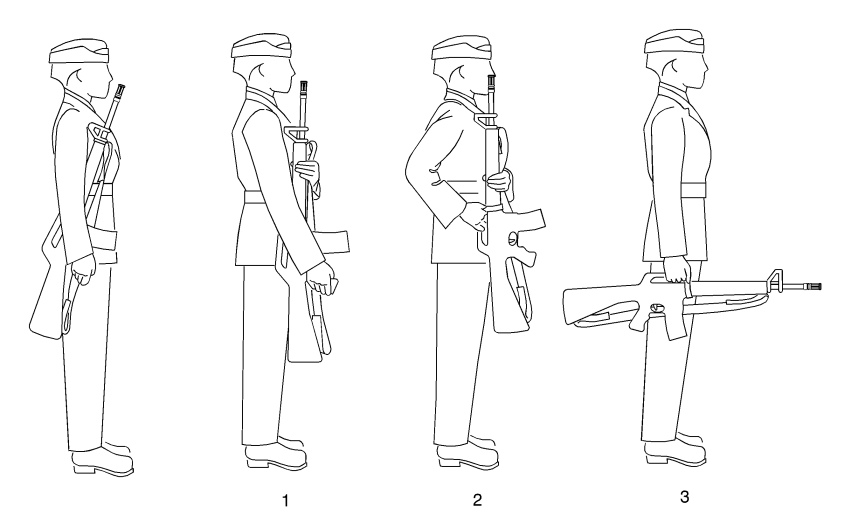 1

2

3