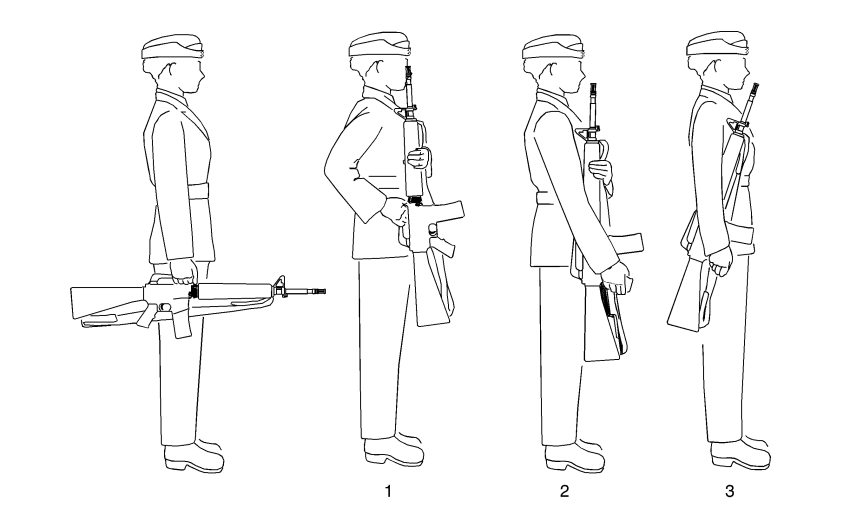 1 2 3