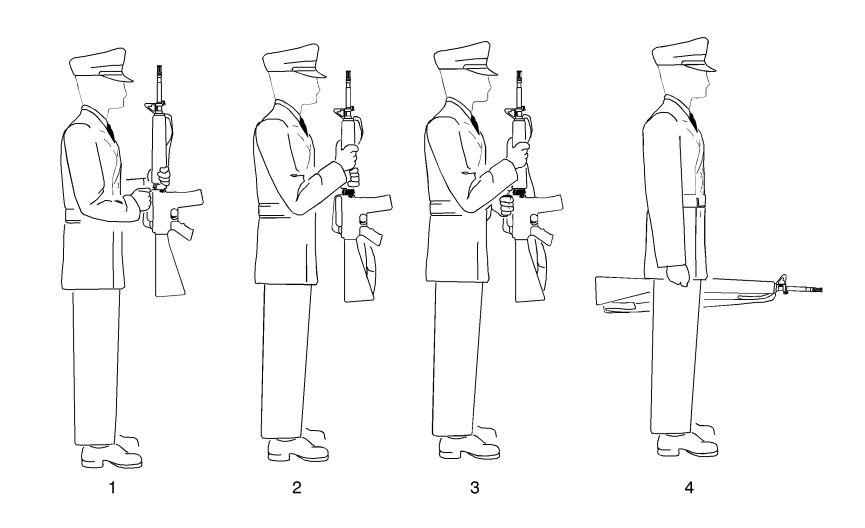 1

2

3

4