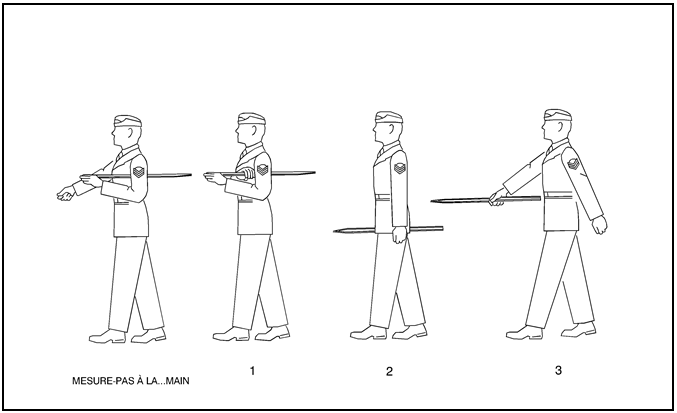 MESURE-PAS À LA...MAIN

1

2

3