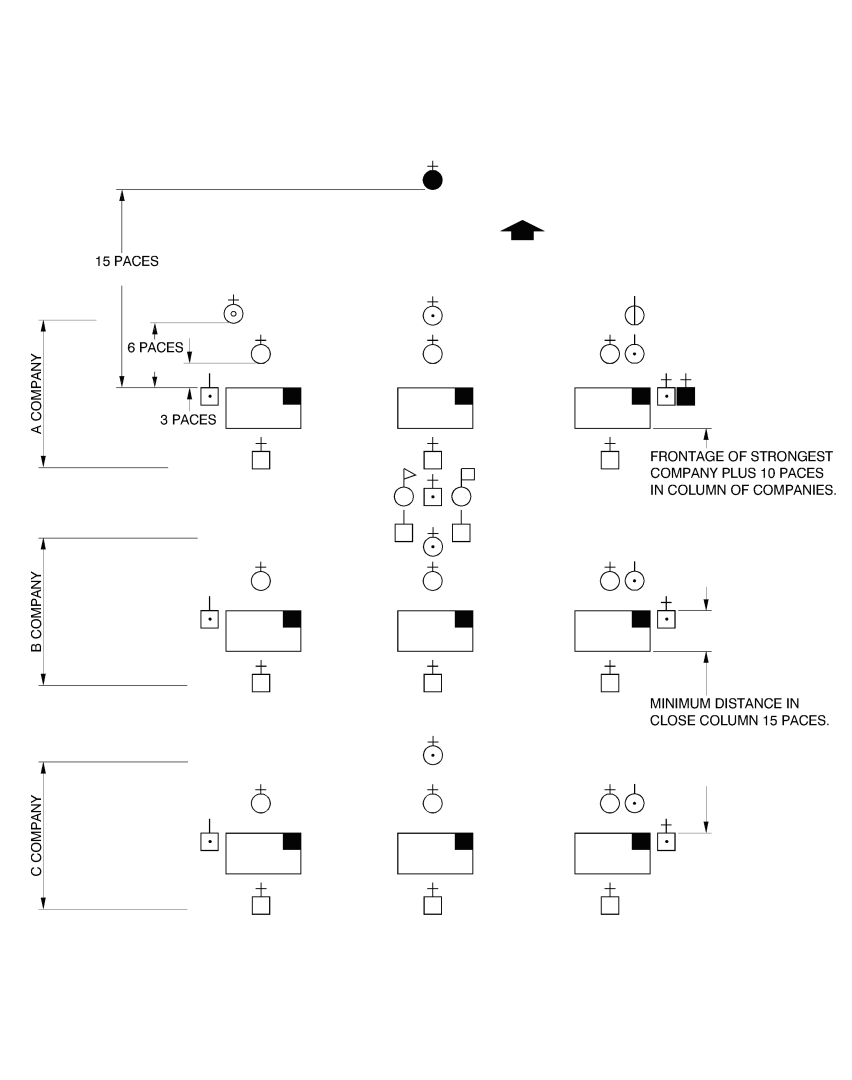 15 PACES

6 PACES

3 PACES

A COMPANY

FRONTAGE OF STRONGEST COMPANY PLUS 10 PACES IN COLUMN OF COMPANIES.

B COMPANY

MINIMUM DISTANCE IN CLOSE COLUMN 15 PACES.

C COMPANY