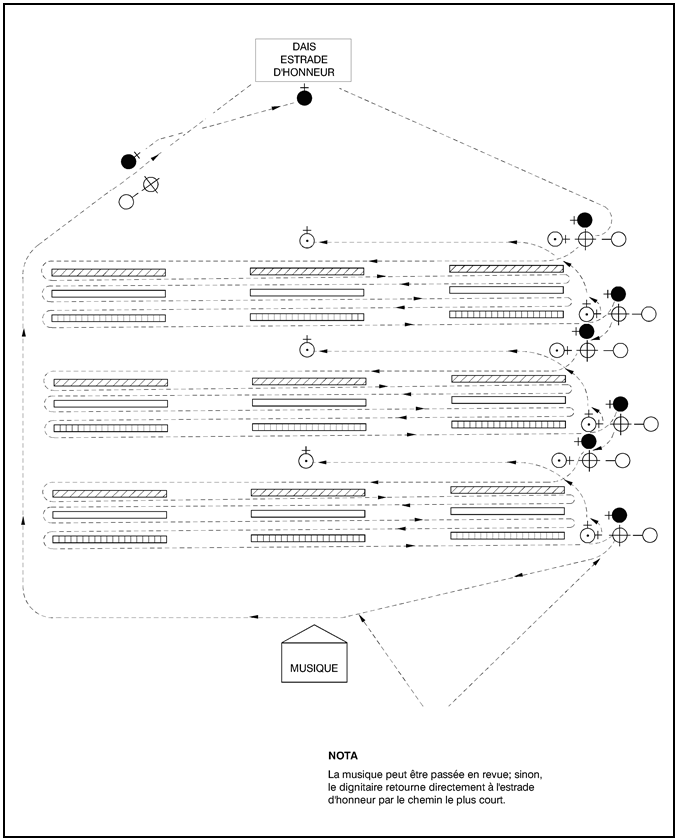 DAIS
ESTRADE
D'HONNEUR

MUSIQUE

NOTA

La musique peut être passée en revue; sinon, le dignitaire retourne directement à l'estrade d'honneur par le chemin le plus court.