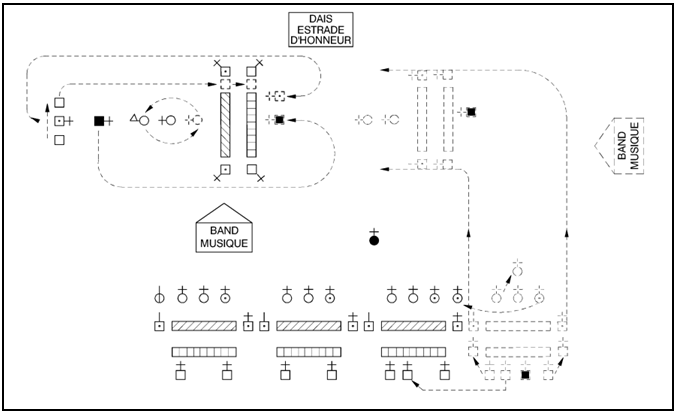 DAIS
ESTRADE
D'HONNEUR

BAND
MUSIQUE

BAND
MUSIQUE