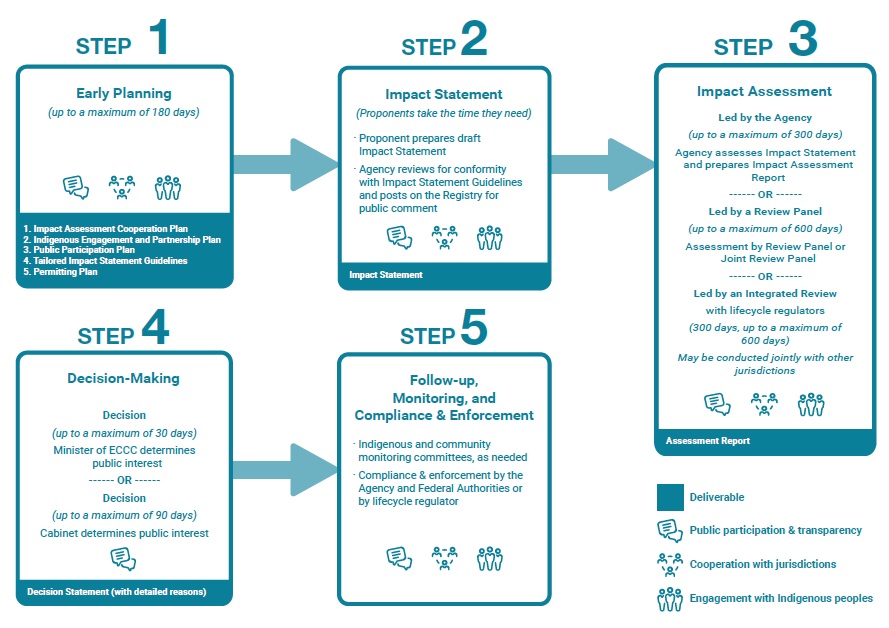 STEP 1

Early Planning

(up to a maximum of 180 days)

1. Impact Assessment Cooperation Plan
2. Indigenous Engagement and Partnership Plan
3. Public Participation Plan
4. Tailored Impact Statement Guidelines
5. Permitting Plan

STEP 2

Impact Statement

(Proponents take the time they need)

· Proponent prepares draft Impact Statement

· Agency reviews for conformity with Impact Statement Guidelines and posts on the Registry for public comment

Impact Statement

STEP 3

Impact Assessment

Led by the Agency

(up to a maximum of 300 days)

Agency assesses Impact Statement and prepares Impact Assessment Report

------ OR ------

Led by a Review Panel

(up to a maximum of 600 days)

Assessment by Review Panel or Joint Review Panel

------ OR ------

Led by an Integrated Review with lifecycle regulators

(300 days, up to a maximum of 600 days)

May be conducted jointly with other jurisdictions

Assessment Report

STEP 4

Decision-Making

Decision

(up to a maximum of 30 days)

Minister of ECCC determines public interest

------ OR ------

Decision

(up to a maximum of 90 days)

Cabinet determines public interest

Decision Statement (with detailed reasons)

STEP 5

Follow-up, Monitoring, and Compliance & Enforcement

· Indigenous and community monitoring committees, as needed

· Compliance & enforcement by the Agency and Federal Authorities or by lifecycle regulator

Deliverable

Public participation & transparency

Cooperation with jurisdictions

Engagement with Indigenous peoples