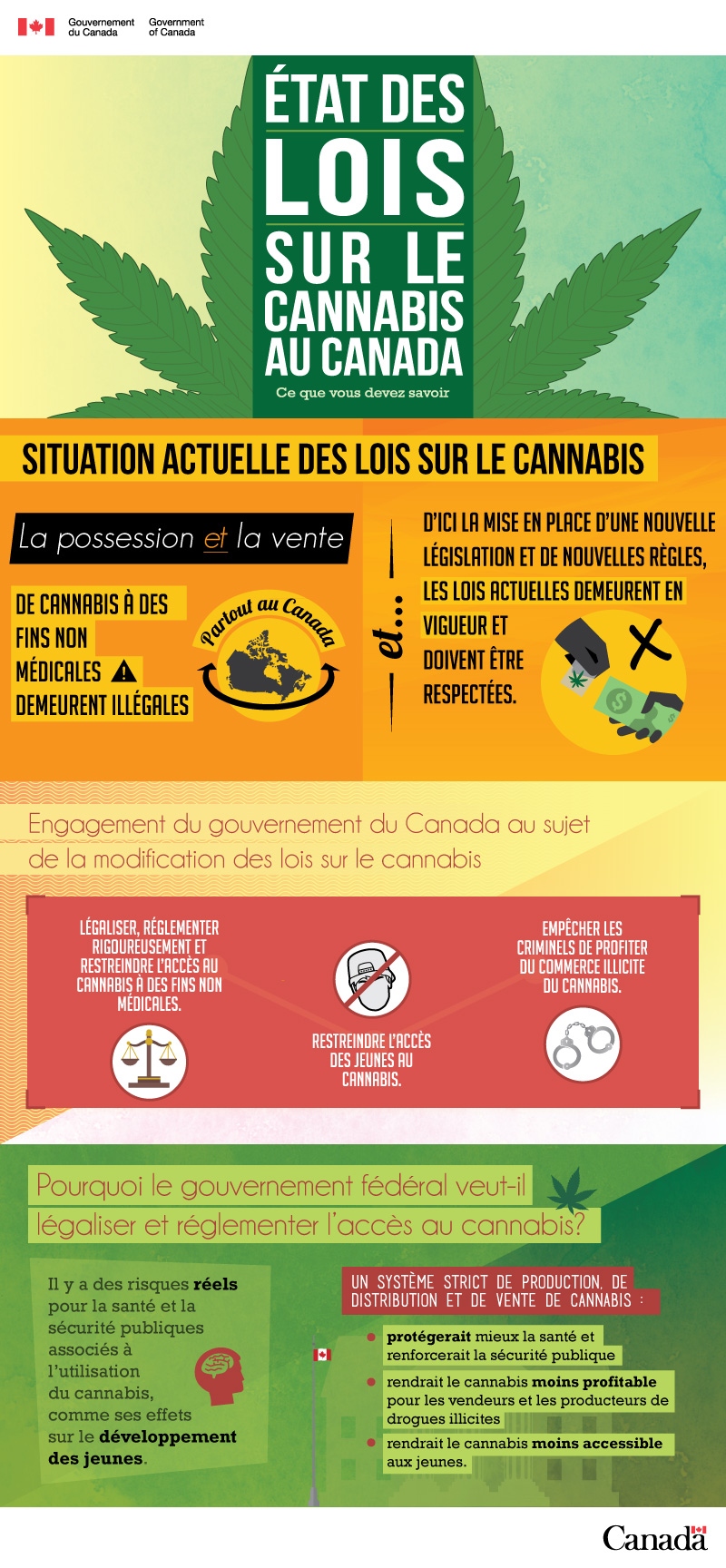 Gouvernement du Canada Government of Canada

ÉTAT DES LOIS SUR LE CANNABIS AU CANADA

Ce que vous devez savoir

SITUATION ACTUELLE DES LOIS SUR LE CANNABIS

La possession et la vente

DE CANNABIS À DES FINS NON MÉDICALES DEMEURENT ILLÉGALES

Partout au Canada

et...

D'ICI LA MISE EN PLACE D'UNE NOUVELLE LÉGISLATION ET DE NOUVELLES RÈGLES, LES LOIS ACTUELLES DEMEURENT EN VIGUEUR ET DOIVENT ÊTRE RESPECTÉES.

Engagement du gouvernement du Canada au sujet de la modification des lois sur le cannabis

LÉGALISER, RÉGLEMENTER RIGOUREUSEMENT ET RESTREINDRE L'ACCÈS AU CANNABIS À DES FINS NON MÉDICALES.

RESTREINDRE L'ACCÈS DES JEUNES AU CANNABIS.

EMPÊCHER LES CRIMINELS DE PROFITER DU COMMERCE ILLICITE DU CANNABIS.

Pourquoi le gouvernement fédéral veut-il légaliser et réglementer l'accès au cannabis?

Il y a des risques réels pour la santé et la sécurité publiques associés à l'utilisation du cannabis, comme ses effets sur le développement des jeunes.

UN SYSTÈME STRICT DE PRODUCTION, DE DISTRIBUTION ET DE VENTE DE CANNABIS :

protégerait mieux la santé et renforcerait la sécurité publique

rendrait le cannabis moins profitable pour les vendeurs et les producteurs de drogues illicites

rendrait le cannabis moins accessible aux jeunes.

Canada