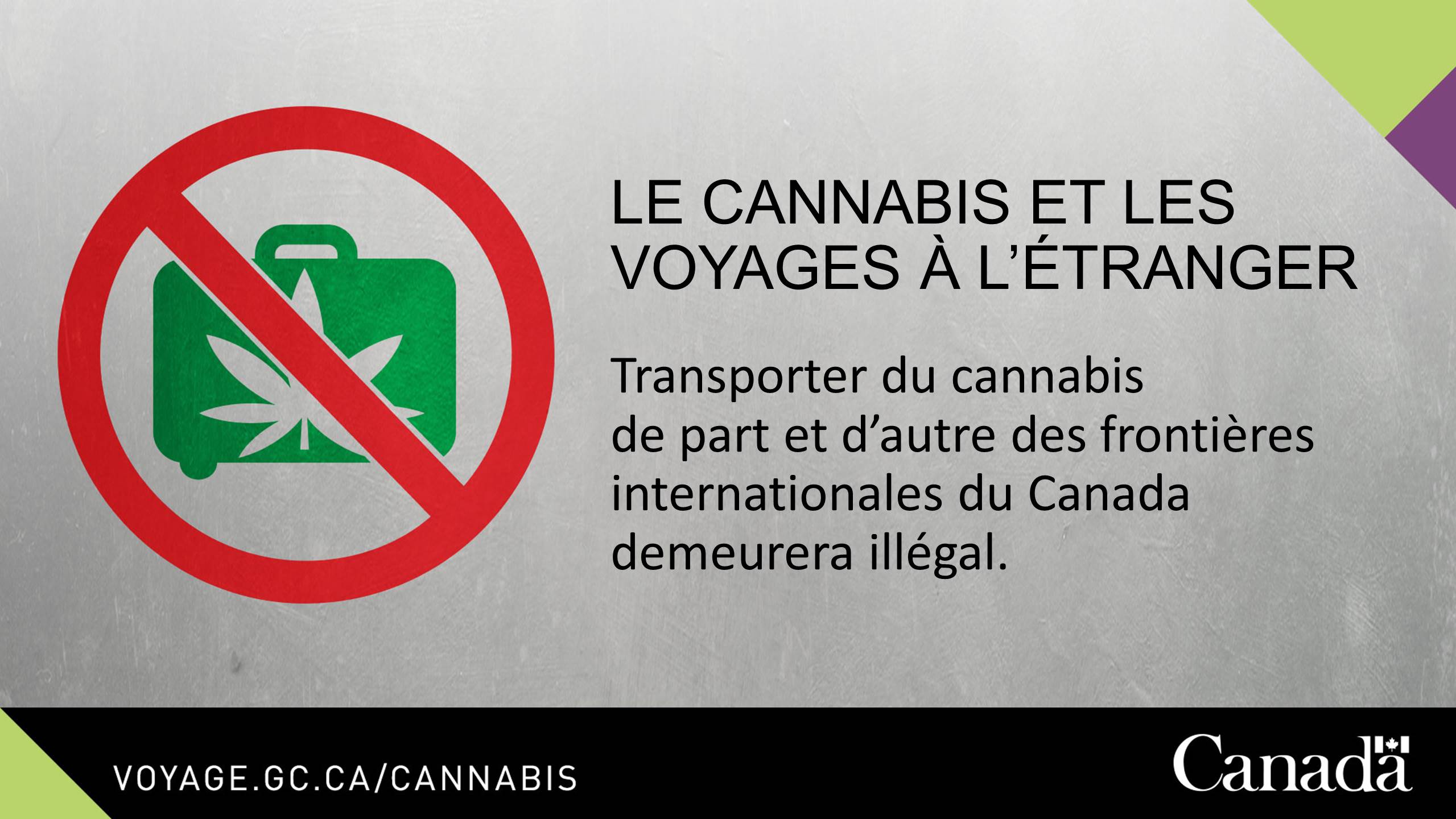 LE CANNABIS ET LES VOYAGES À L'ÉTRANGER

Transporter du cannabis de part et d'autre des frontières internationales du Canada demeurera illégal.

VOYAGE.GC.CA/CANNABIS

Canada