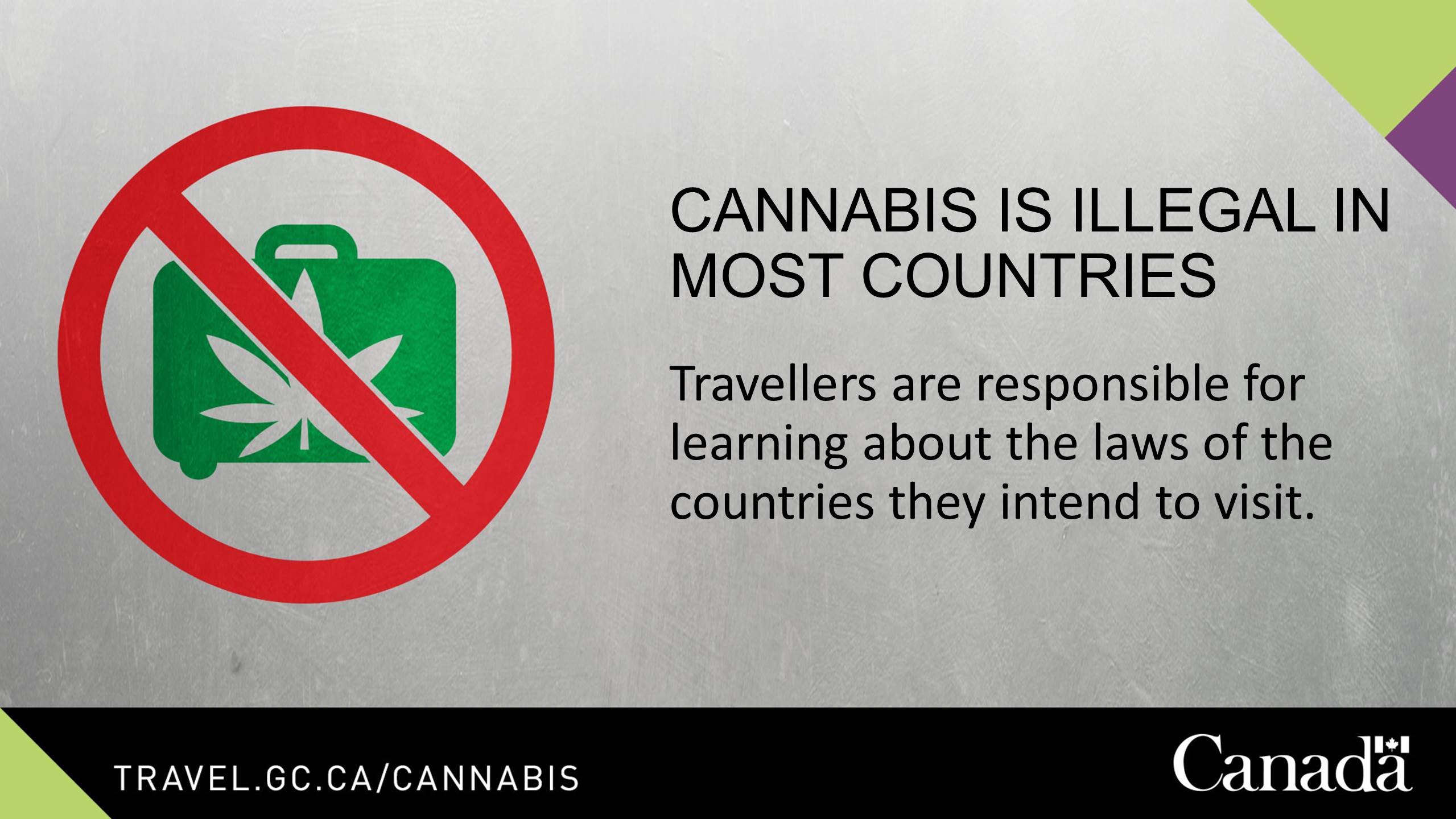 CANNABIS IS ILLEGAL IN MOST COUNTRIES

Travellers are responsible for learning about the laws of the countries they intend to visit.

TRAVEL.GC.CA/CANNABIS

Canada