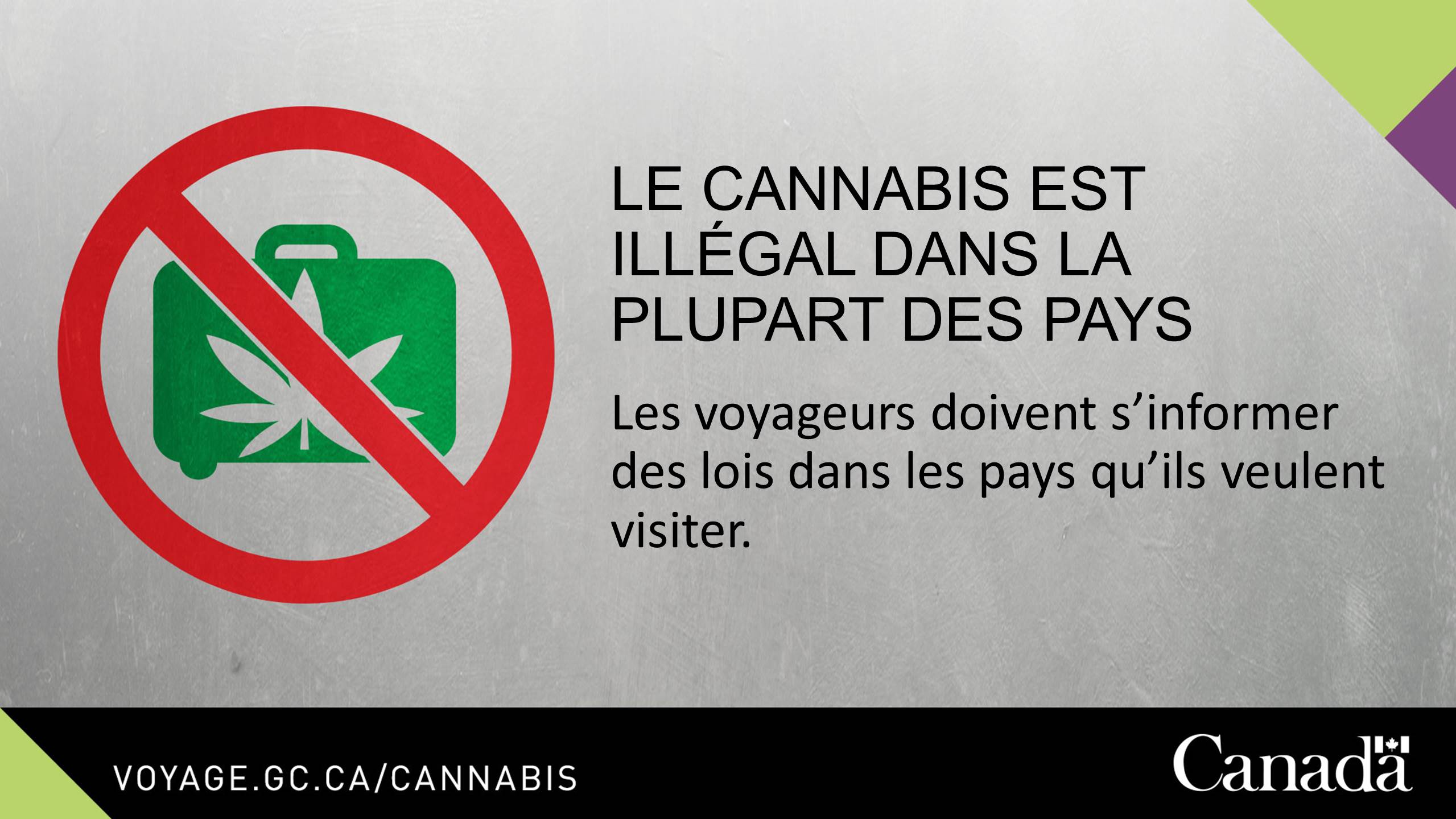 LE CANNABIS EST ILLÉGAL DANS LA PLUPART DES PAYS

Les voyageurs doivent s’informer des lois dans les pays qu’ils veulent visiter.

VOYAGE.GC.CA/CANNABIS

Canada