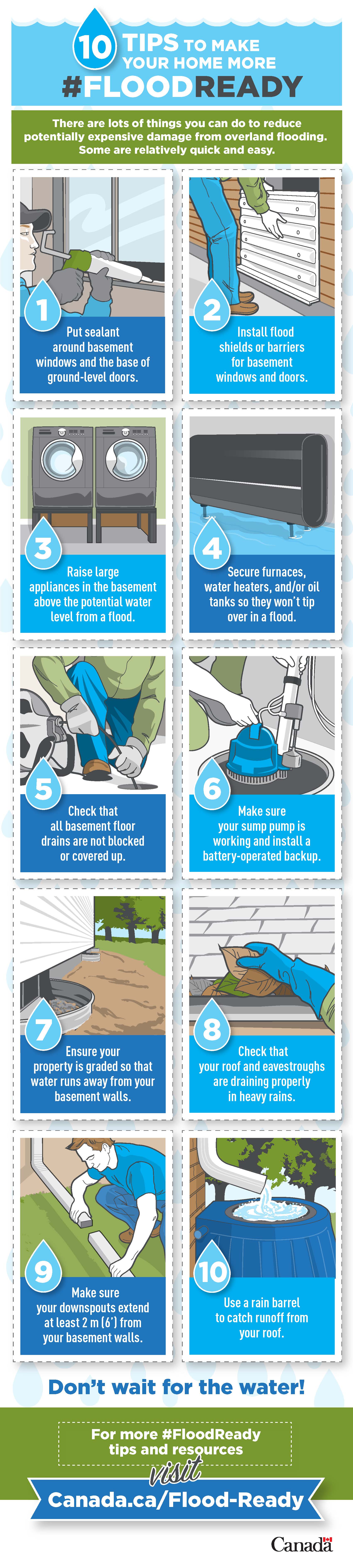 10 TIPS TO MAKE YOUR HOME MORE #FLOODREADY

There are lots of things you can do to reduce potentially expensive damage from overland flooding. Some are relatively quick and easy.

1
Put sealant around basement windows and the base of ground-level doors.

2
Install flood shields or barriers for basement windows and doors.

3
Raise large appliances in the basement above the potential water level from a flood.

4
Secure furnaces, water heaters, and/or oil tanks so they won't tip over in a flood.

5
Check that all basement floor drains are not blocked or covered up.

6
Make sure your sump pump is working and install a battery-operated backup.

7
Ensure your property is graded so that water runs away from your basement walls.

8
Check that your roof and eavestroughs are draining properly in heavy rains.

9
Make sure your downspouts extend at least 2 m (6') from your basement walls.

10
Use a rain barrel to catch runoff from your roof.

Don't wait for the water!

For more #FloodReady tips and resources

visit

Canada.ca/Flood-Ready

Canada