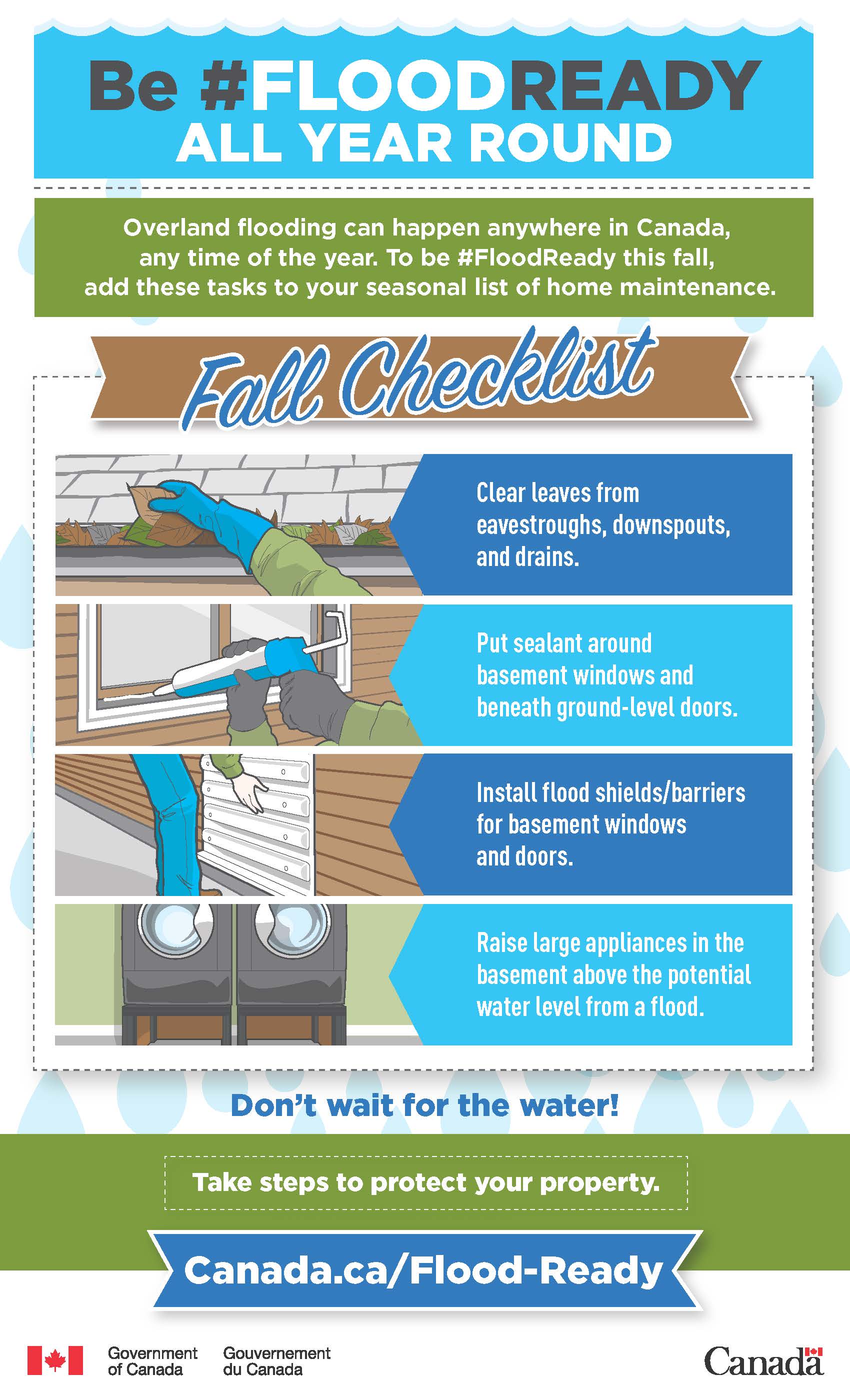 Be #FLOODREADY
ALL YEAR ROUND

Overland flooding can happen anywhere in Canada, any time of the year. To be #FloodReady this fall, add these tasks to your seasonal list of home maintenance.

Fall Checklist

Clear leaves from eavestroughs, downspouts, and drains.

Put sealant around basement windows and beneath ground-level doors.

Install flood shields/barriers for basement windows and doors.

Raise large appliances in the basement above the potential water level from a flood.

Don't wait for the water!

Take steps to protect your property.

Canada.ca/Flood-Ready

Government of Canada Gouvernement du Canada

Canada