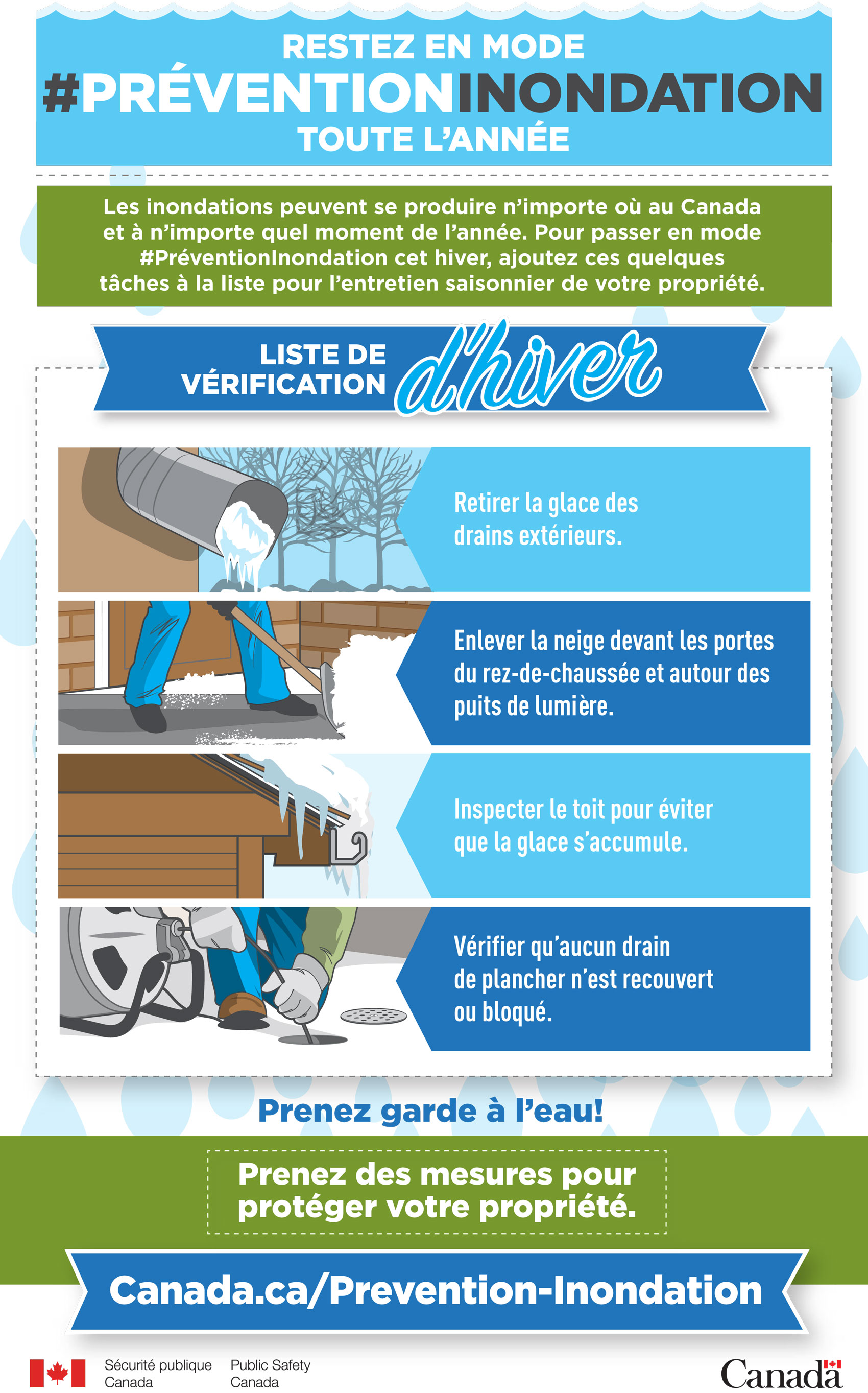 RESTEZ EN MODE
#PRÉVENTIONINONDATION
TOUTE L'ANNÉE

Les inondations peuvent se produire n'importe où au Canada et à n'importe quel moment de l'année. Pour passer en mode #PréventionInondation cet hiver, ajoutez ces quelques tâches à la liste pour l'entretien saisonnier de votre propriété.

LISTE DE VÉRIFICATION d'hiver

Retirer la glace des drains extérieurs.

Enlever la neige devant les portes du rez-de-chaussée et autour des puits de lumière.

Inspecter le toit pour éviter que la glace s'accumule.

Vérifier qu'aucun drain de plancher n'est recouvert ou bloqué.

Prenez garde à l'eau!

Prenez des mesures pour protéger votre propriété.

Canada.ca/Prevention-Inondation

Sécurité publique Canada
Public Safety Canada

Canada