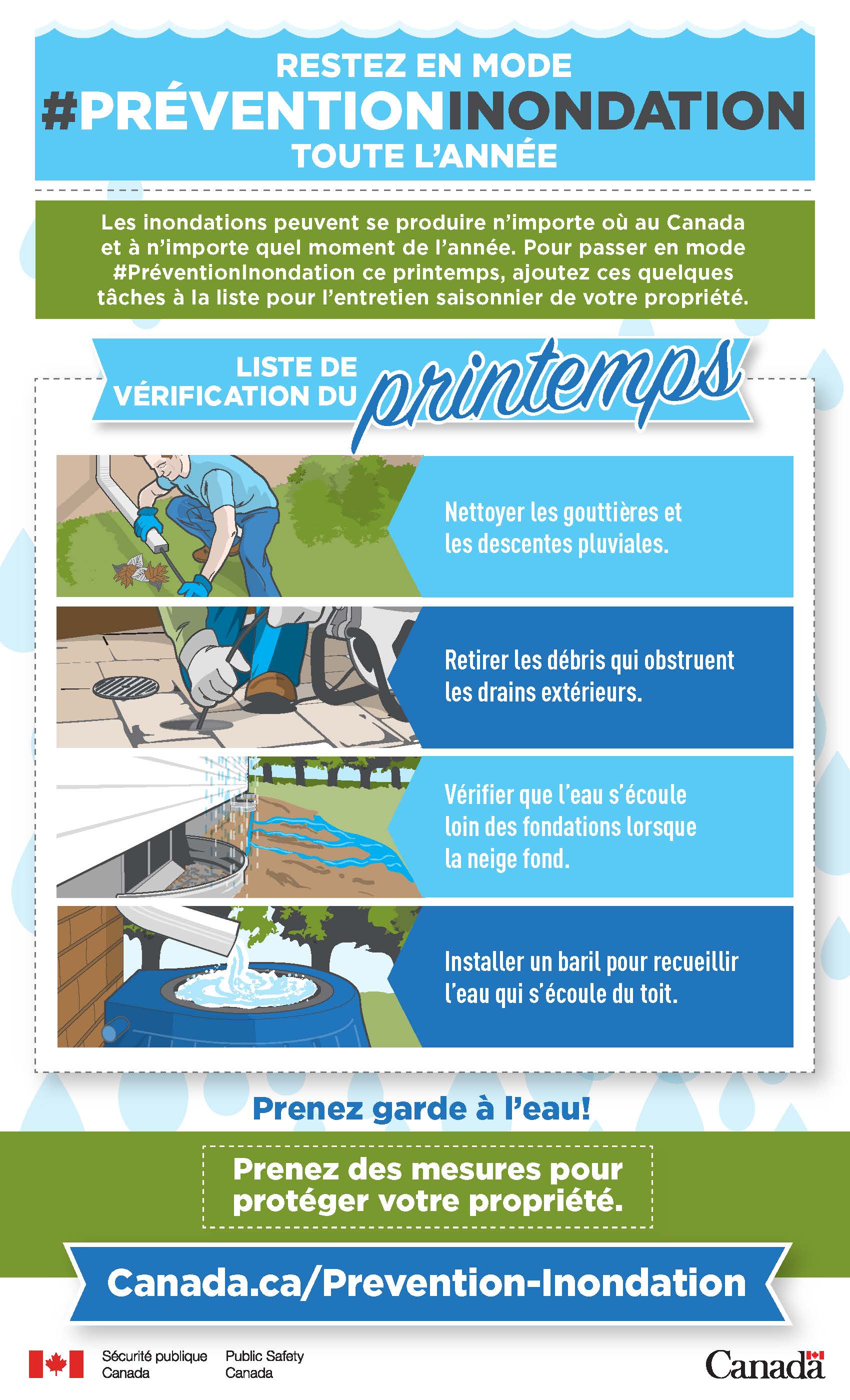 RESTEZ EN MODE
#PRÉVENTIONINONDATION
TOUTE L'ANNÉE

Les inondations peuvent se produire n'importe où au Canada et à n'importe quel moment de l'année. Pour passer en mode #PréventionInondation ce printemps, ajoutez ces quelques tâches à la liste pour l'entretien saisonnier de votre propriété.

LISTE DE VÉRIFICATION DU printemps

Nettoyer les gouttières et les descentes pluviales.

Retirer les débris qui obstruent les drains extérieurs.

Vérifier que l'eau s'écoule loin des fondations lorsque la neige fond.

Installer un baril pour recueillir l'eau qui s'écoule du toit.

Prenez garde à l'eau!

Prenez des mesures pour protéger votre propriété.

Canada.ca/Prevention-Inondation

Sécurité publique Canada
Public Safety Canada

Canada